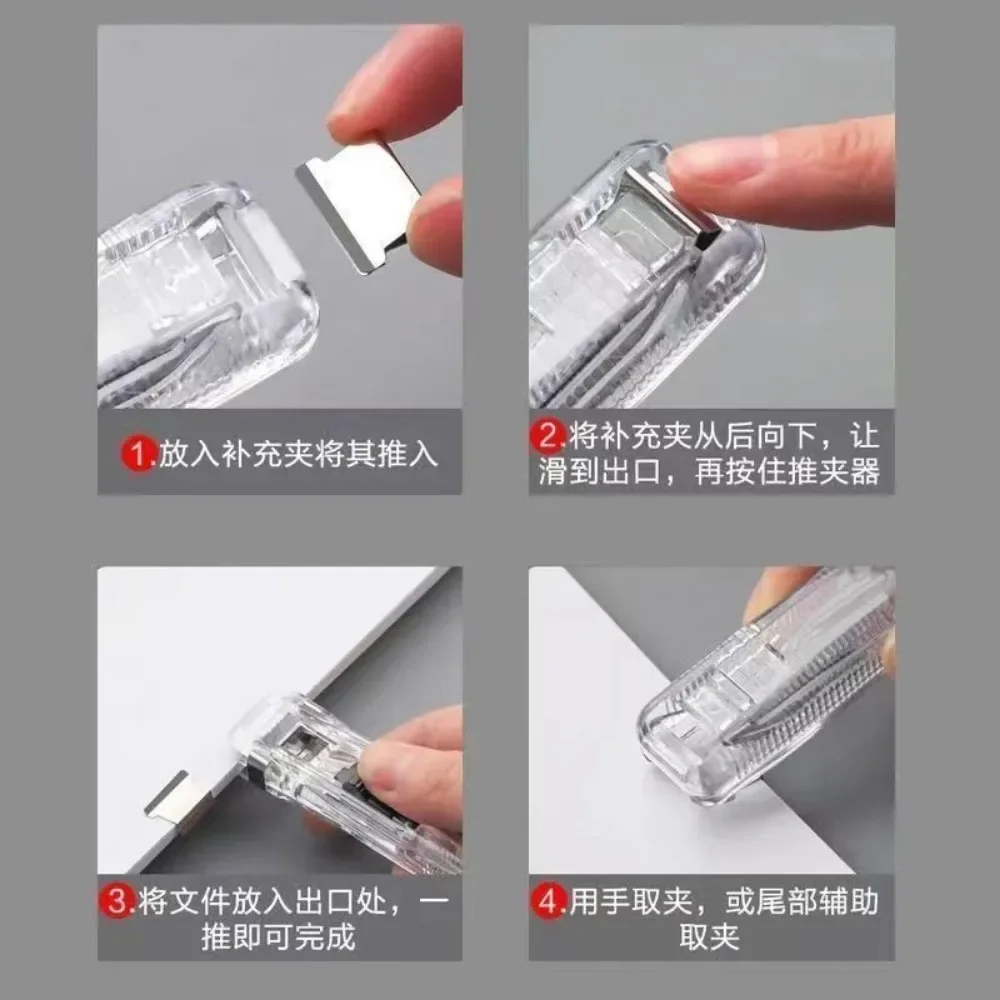 1.放入补充夹将其推入

2.将补充夹从后向下，让滑到出口，再按住推夹器

3.将文件放入出口处，一推即可完成

4.用手取夹，或尾部辅助取夹