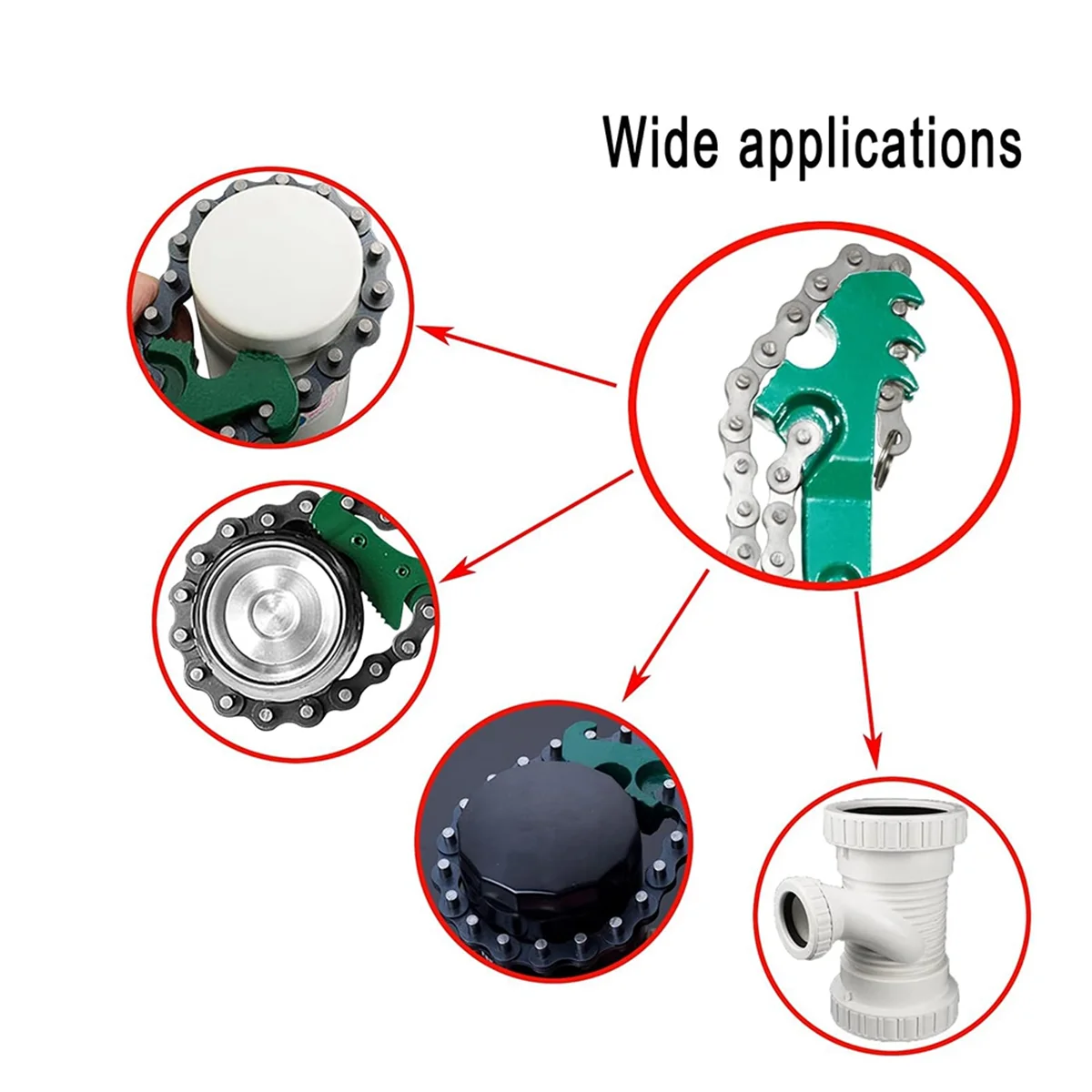 Wide applications