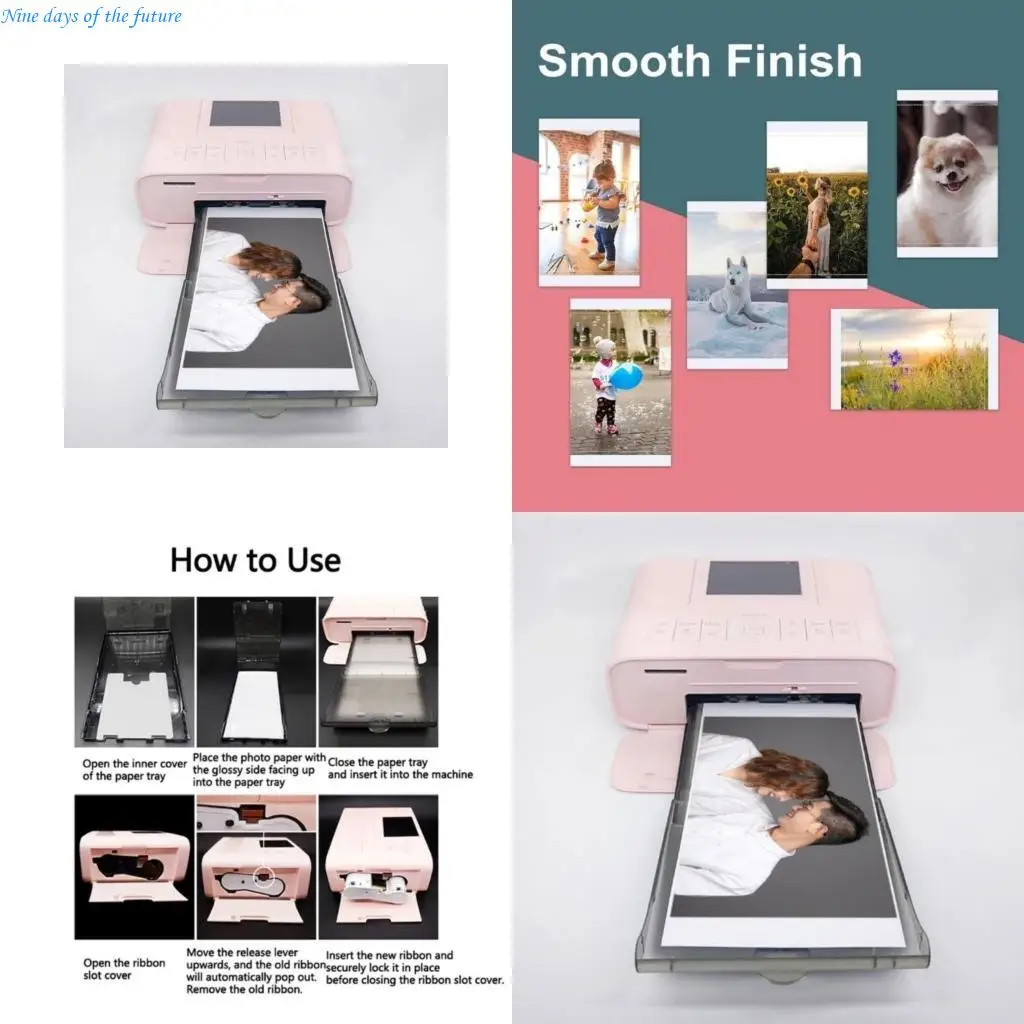 Nine days of the future

Smooth Finish

How to Use

Open the inner cover of the paper tray

Place the photo paper with the glossy side facing up into the paper tray

Close the paper tray and insert it into the machine

Open the ribbon slot cover

Move the release lever upwards, and the old ribbon will automatically pop out. Remove the old ribbon.

Insert the new ribbon and securely lock it in place before closing the ribbon slot cover.