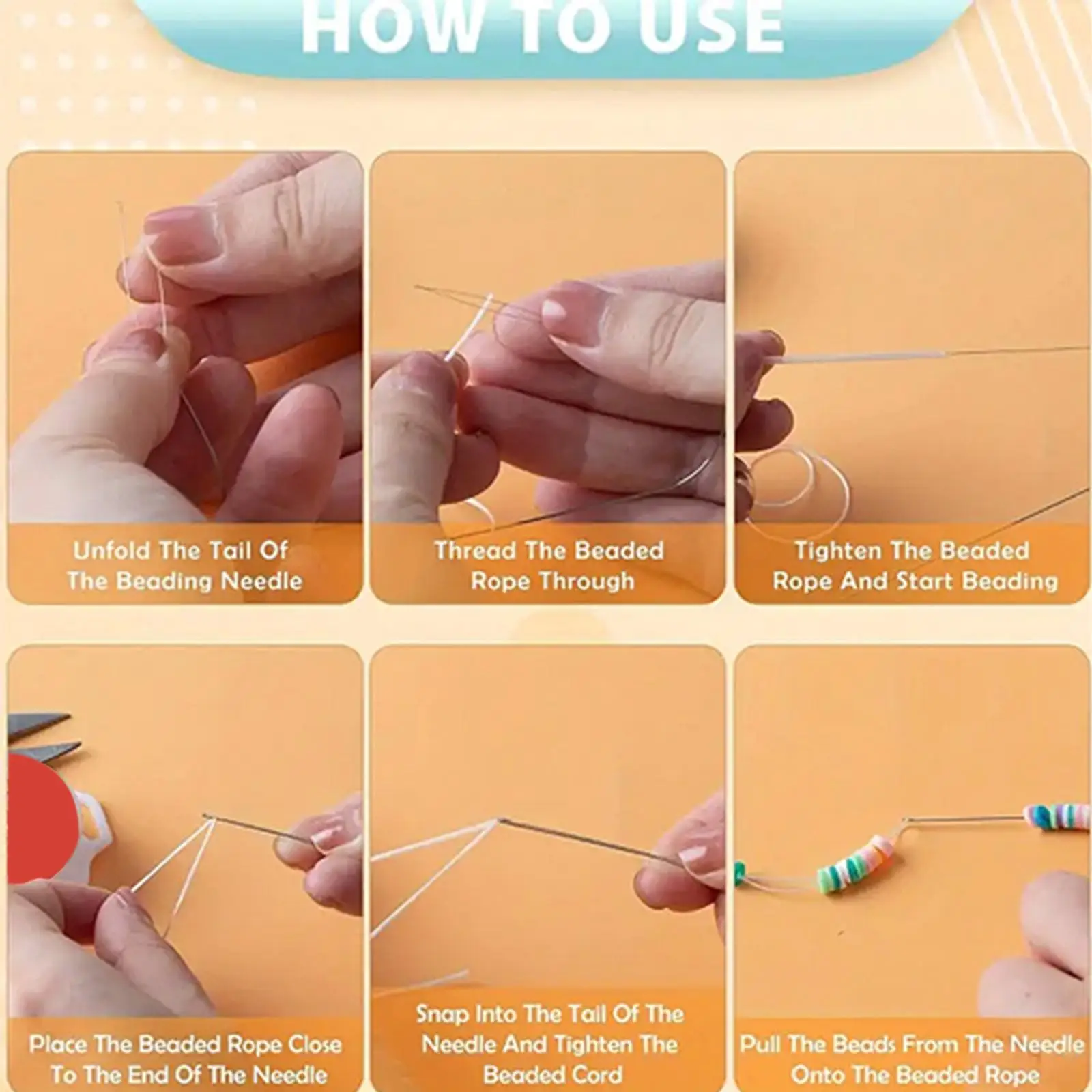 HOW TO USE

Unfold The Tail Of The Beading Needle

Thread The Beaded Rope Through

Tighten The Beaded Rope And Start Beading

Place The Beaded Rope Close To The End Of The Needle

Snap Into The Tail Of The Needle And Tighten The Beaded Cord

Pull The Beads From The Needle Onto The Beaded Rope