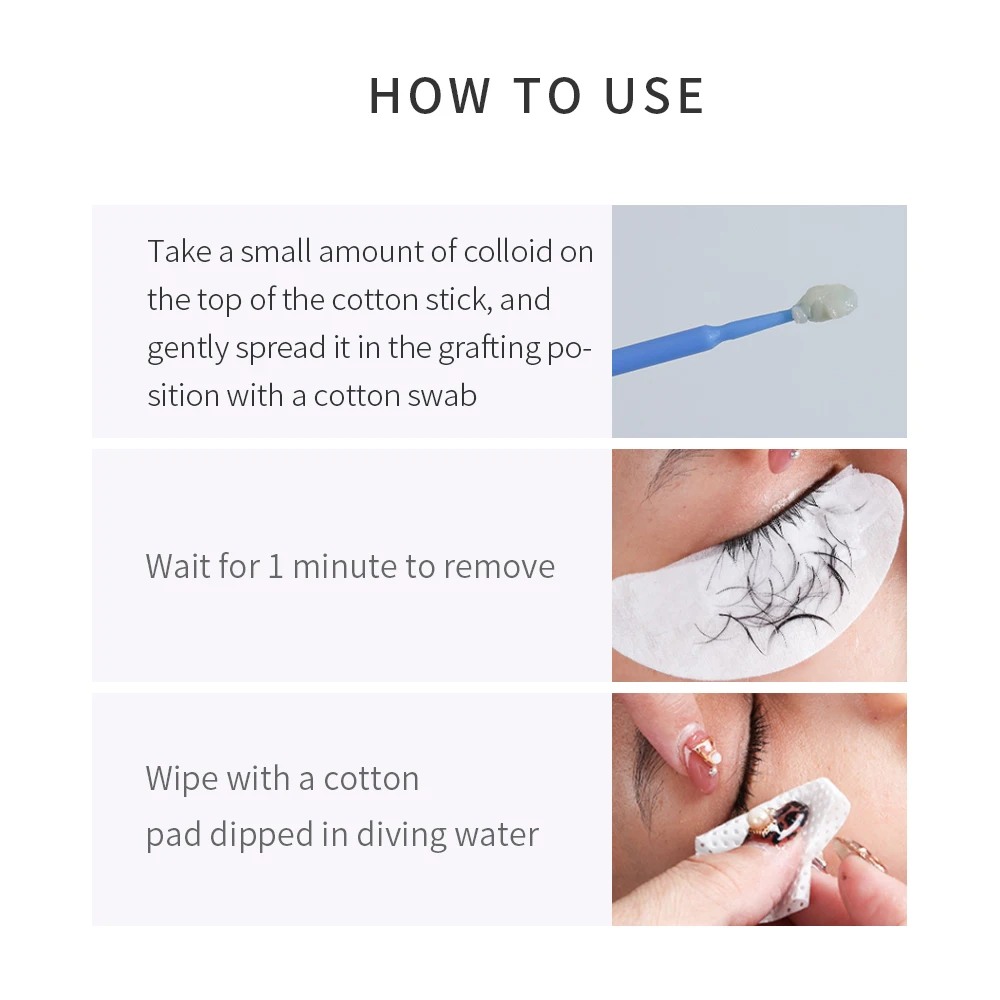 HOW TO USE

Take a small amount of colloid on the top of the cotton stick, and gently spread it in the grafting position with a cotton swab

Wait for 1 minute to remove

Wipe with a cotton pad dipped in diving water