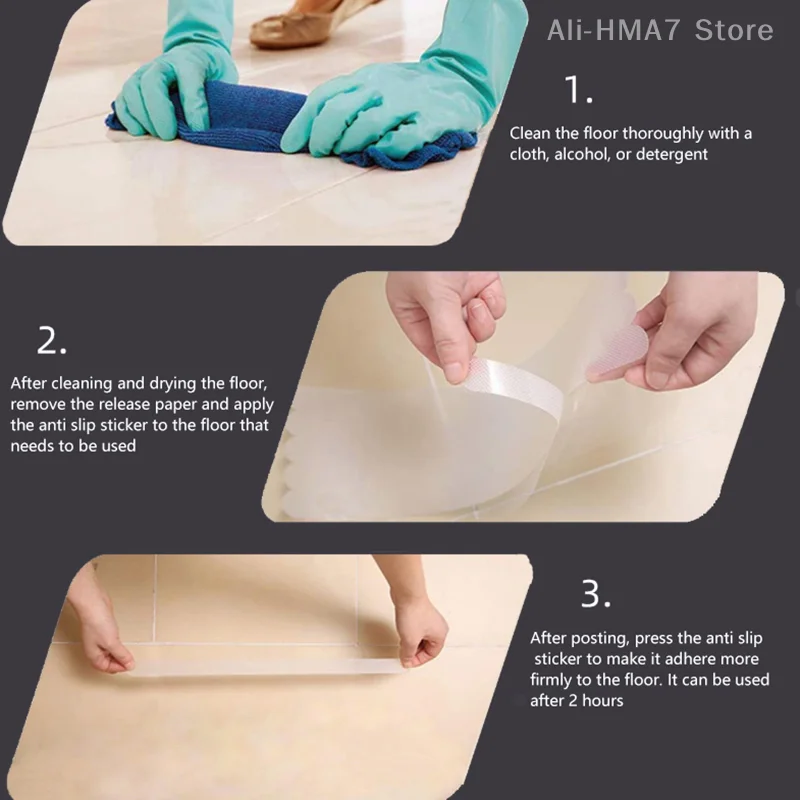 Ali-HMA7 Store

1.

Clean the floor thoroughly with a cloth, alcohol, or detergent

2.

After cleaning and drying the floor, remove the release paper and apply the anti slip sticker to the floor that needs to be used

3.

After posting, press the anti slip sticker to make it adhere more firmly to the floor. It can be used after 2 hours