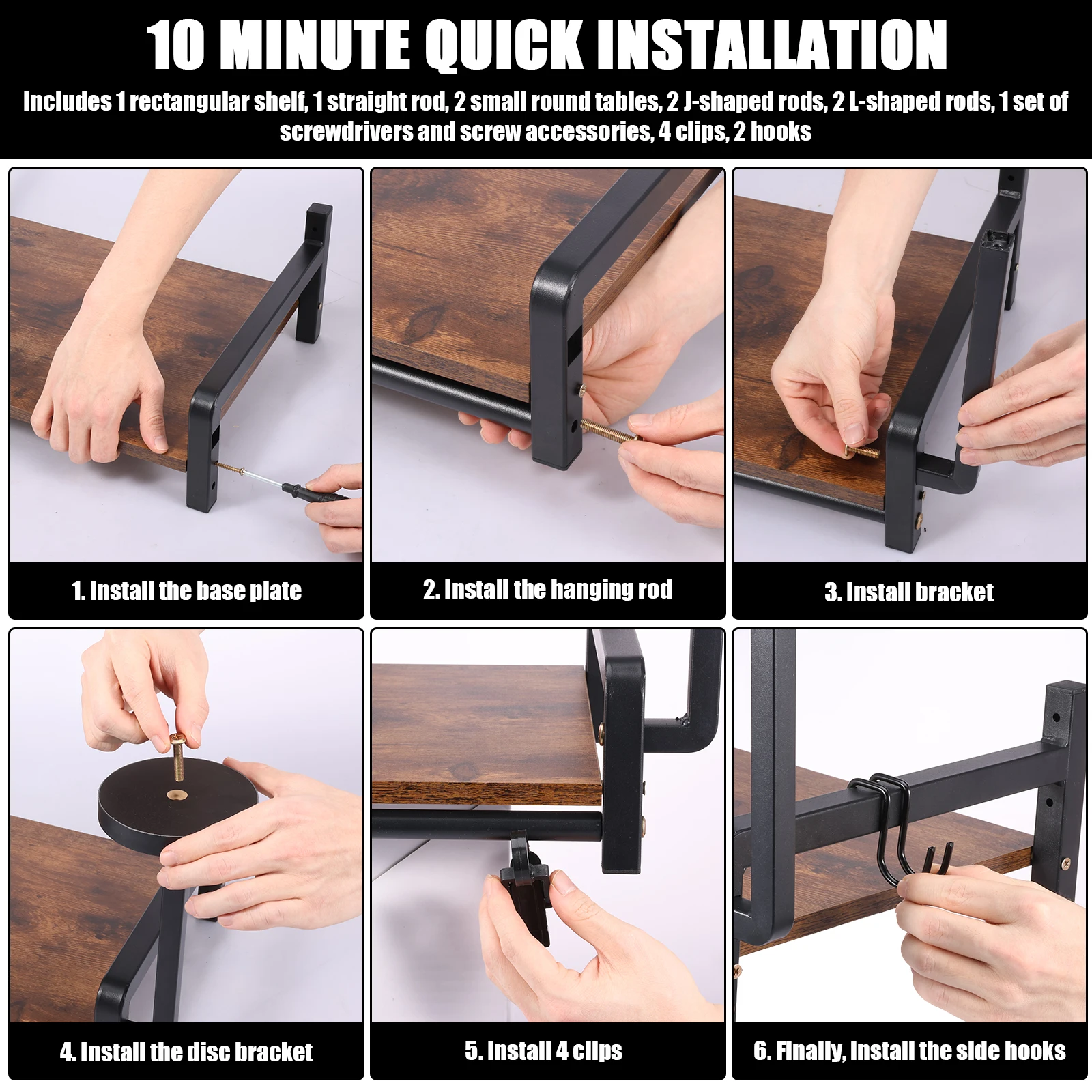 10 MINUTE QUICK INSTALLATION

Includes 1 rectangular shelf, 1 straight rod, 2 small round tables, 2 J-shaped rods, 2 L-shaped rods, 1 set of screwdrivers and screw accessories, 4 clips, 2 hooks

1. Install the base plate

2. Install the hanging rod

3. Install bracket

4. Install the disc bracket

5. Install 4 clips

6. Finally, install the side hooks