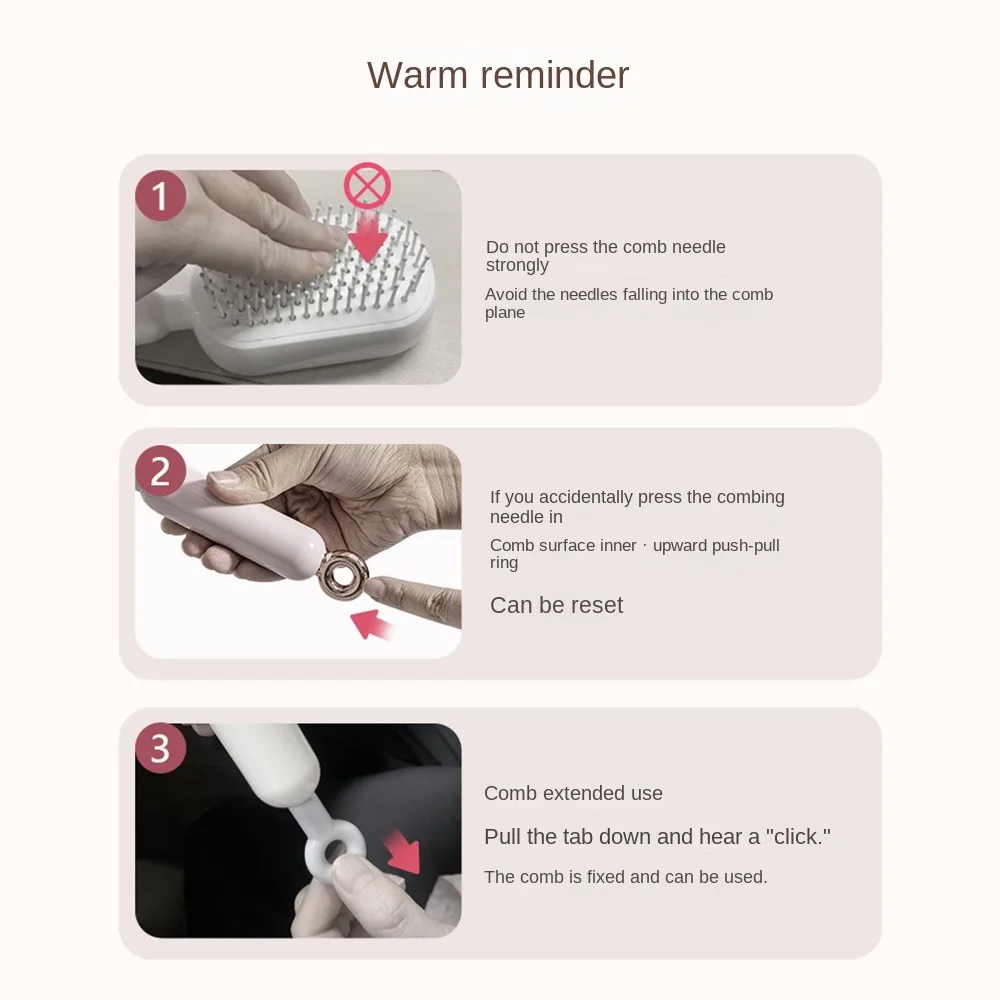 Warm reminder

1

Do not press the comb needle strongly

Avoid the needles falling into the comb plane

2

If you accidentally press the combing needle in

Comb surface inner · upward push-pull ring

Can be reset

3

Comb extended use

Pull the tab down and hear a "click."

The comb is fixed and can be used.