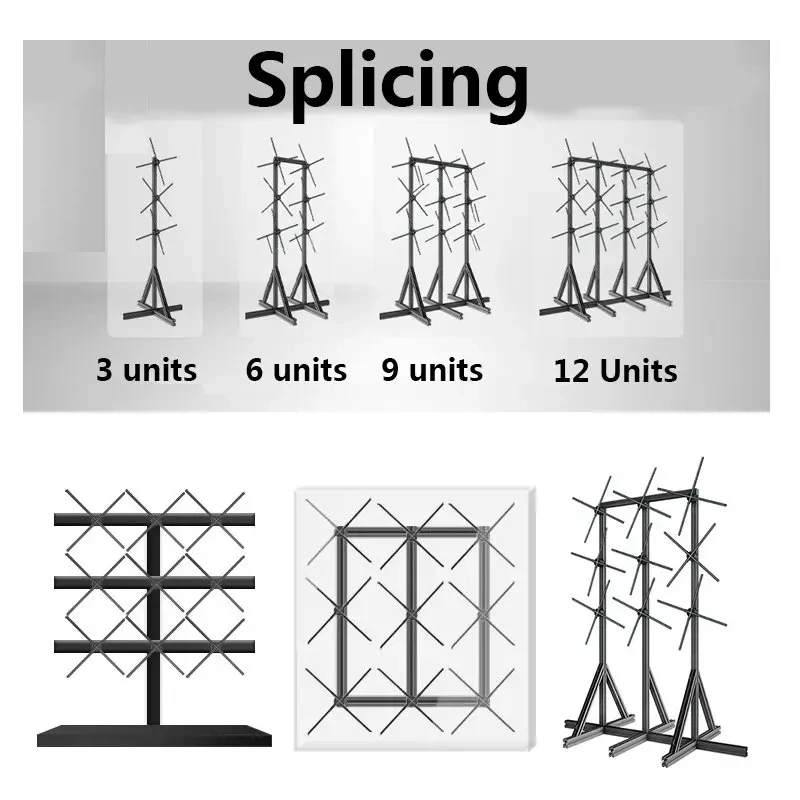 Splicing

3 units 6 units 9 units 12 Units