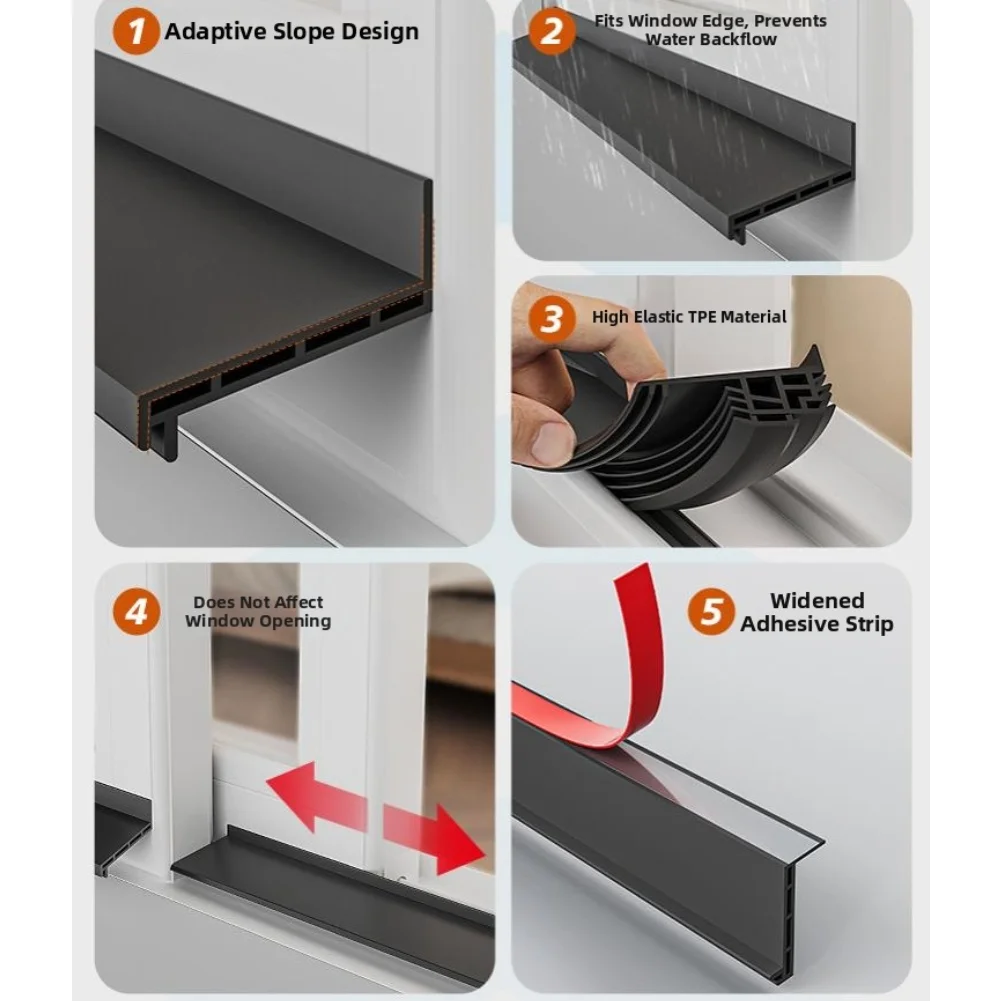 1 Adaptive Slope Design

2 Fits Window Edge, Prevents Water Backflow

3 High Elastic TPE Material

4 Does Not Affect Window Opening

5 Widened Adhesive Strip