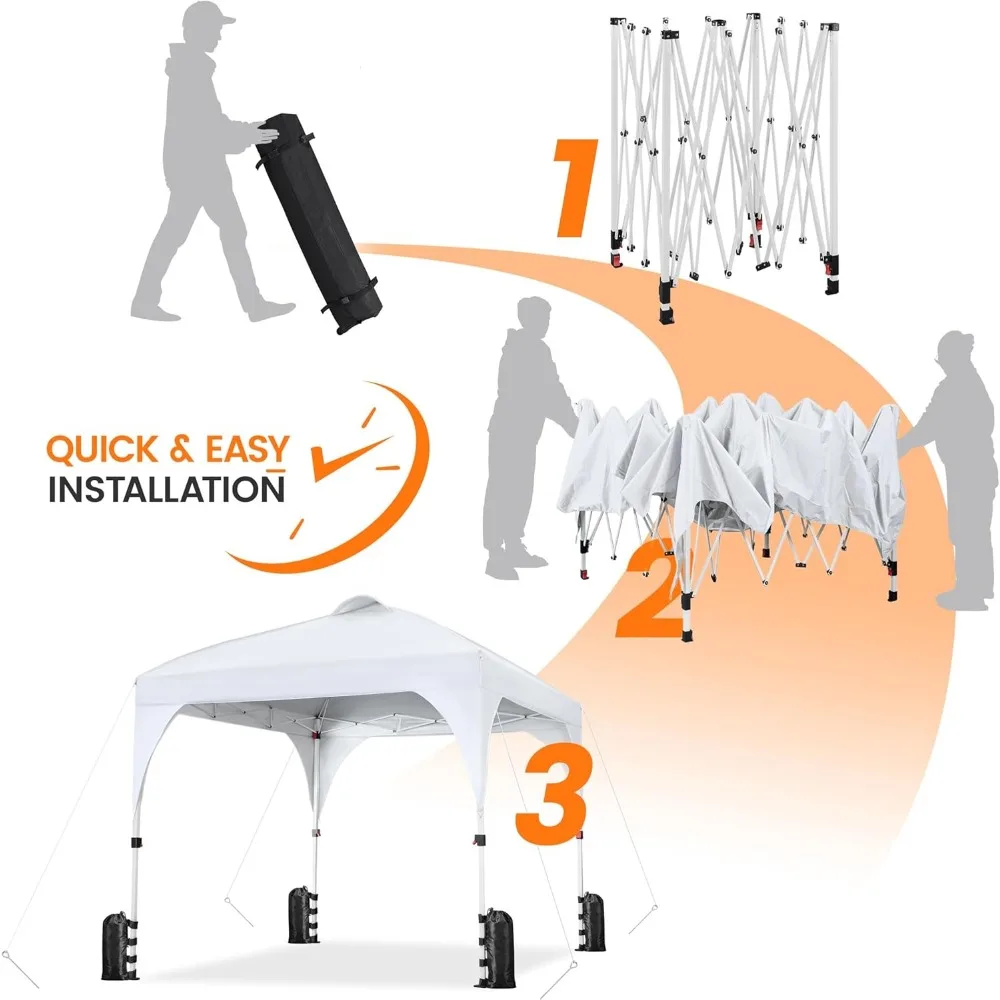 1

QUICK & EASY
INSTALLATION

2

3