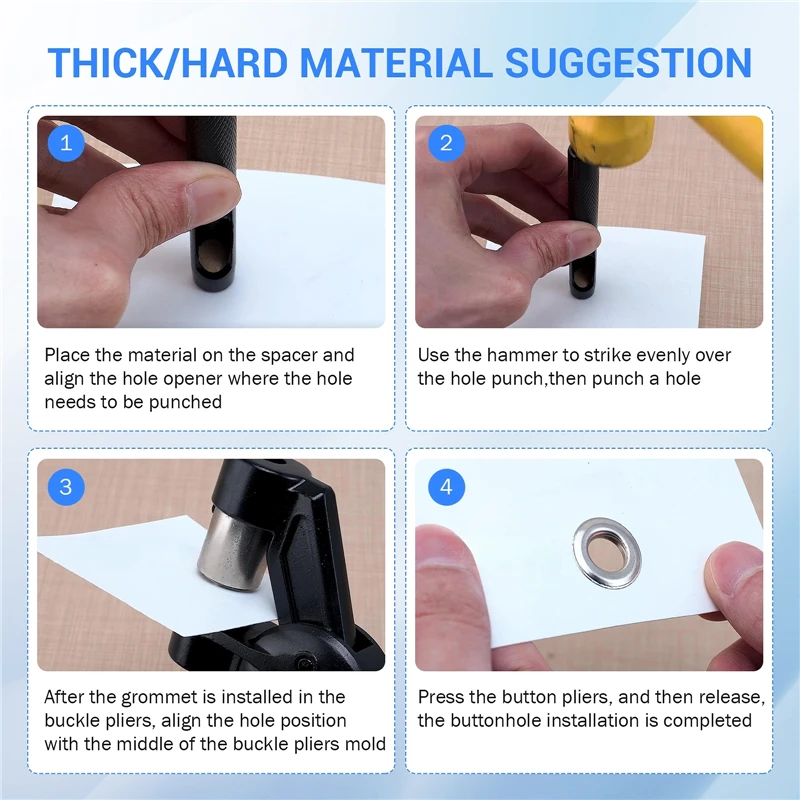 THICK/HARD MATERIAL SUGGESTION

1

Place the material on the spacer and align the hole opener where the hole needs to be punched

2

Use the hammer to strike evenly over the hole punch,then punch a hole

3

After the grommet is installed in the buckle pliers, align the hole position with the middle of the buckle pliers mold

4

Press the button pliers, and then release, the buttonhole installation is completed