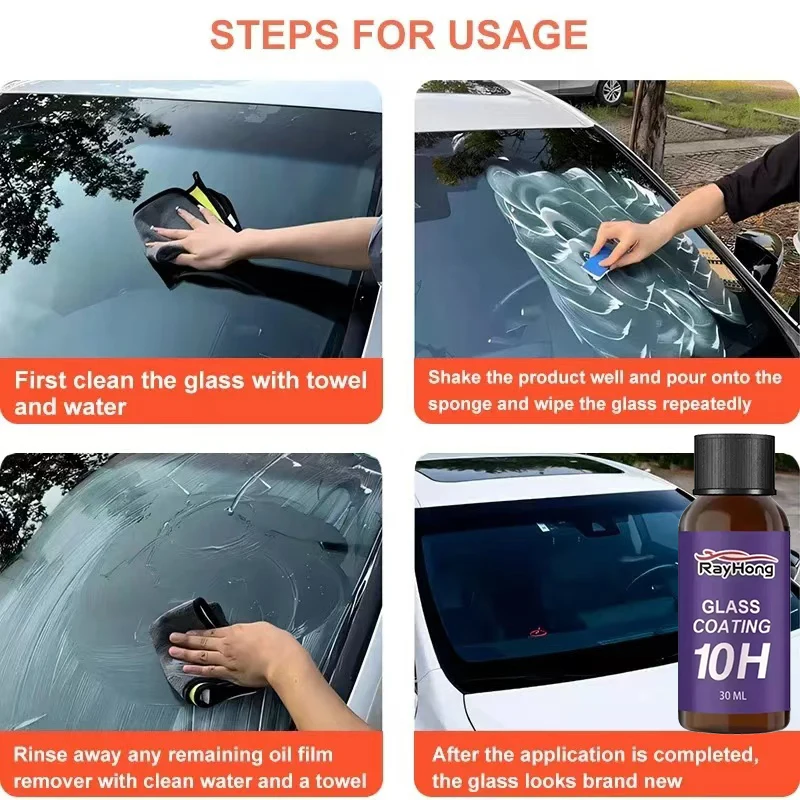 STEPS FOR USAGE

First clean the glass with towel and water

Shake the product well and pour onto the sponge and wipe the glass repeatedly

Rinse away any remaining oil film remover with clean water and a towel

RayHong
GLASS COATING
10H
30 ML

After the application is completed, the glass looks brand new