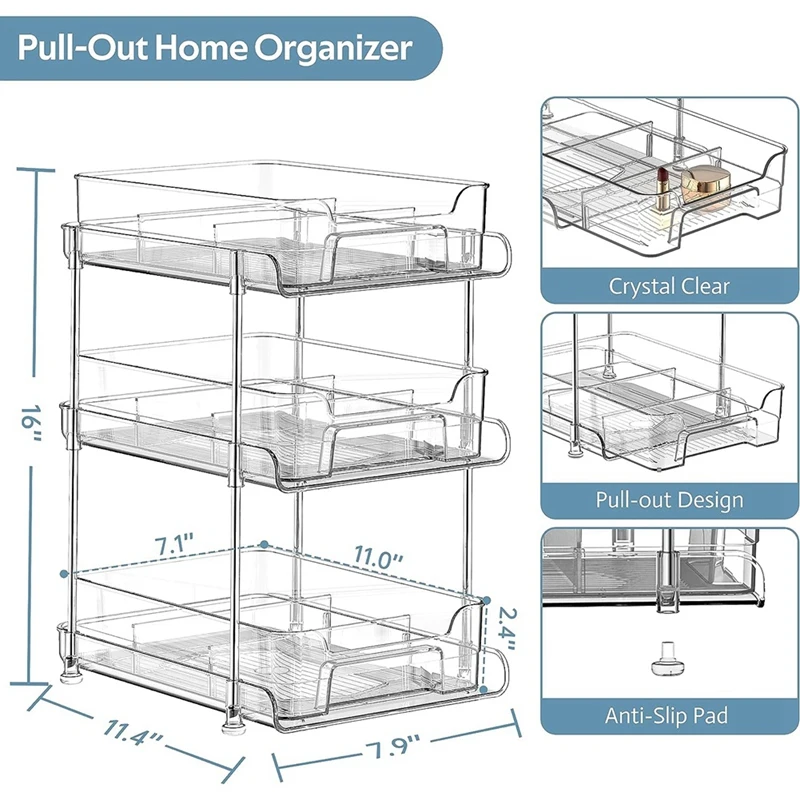 Pull-Out Home Organizer

16"

7.1"

11.0"

2.4"

11.4"

7.9"

Crystal Clear

Pull-out Design

Anti-Slip Pad