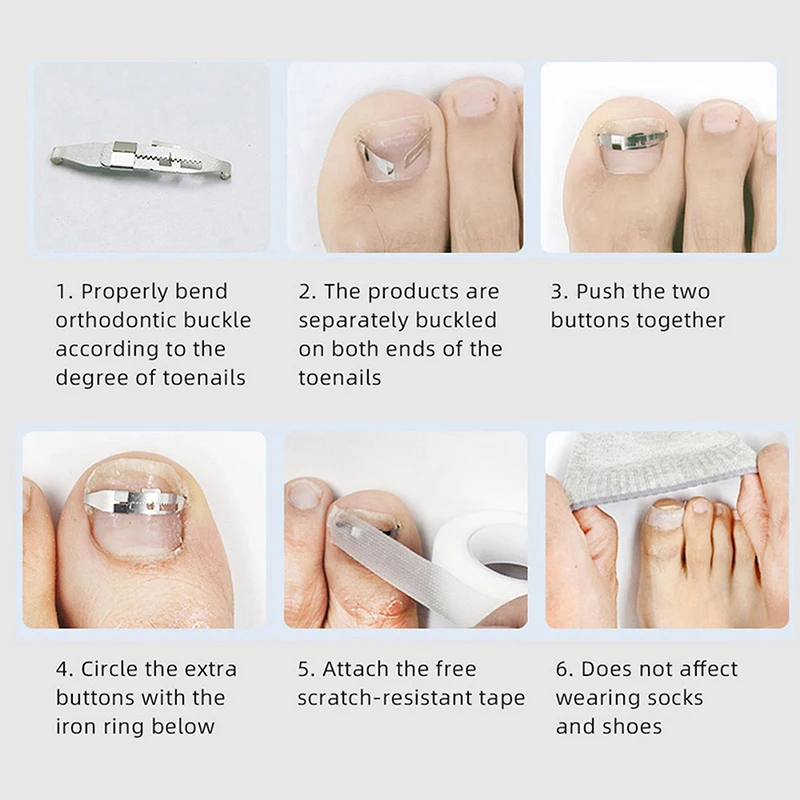 1. Properly bend orthodontic buckle according to the degree of toenails

2. The products are separately buckled on both ends of the toenails

3. Push the two buttons together

4. Circle the extra buttons with the iron ring below

5. Attach the free scratch-resistant tape

6. Does not affect wearing socks and shoes