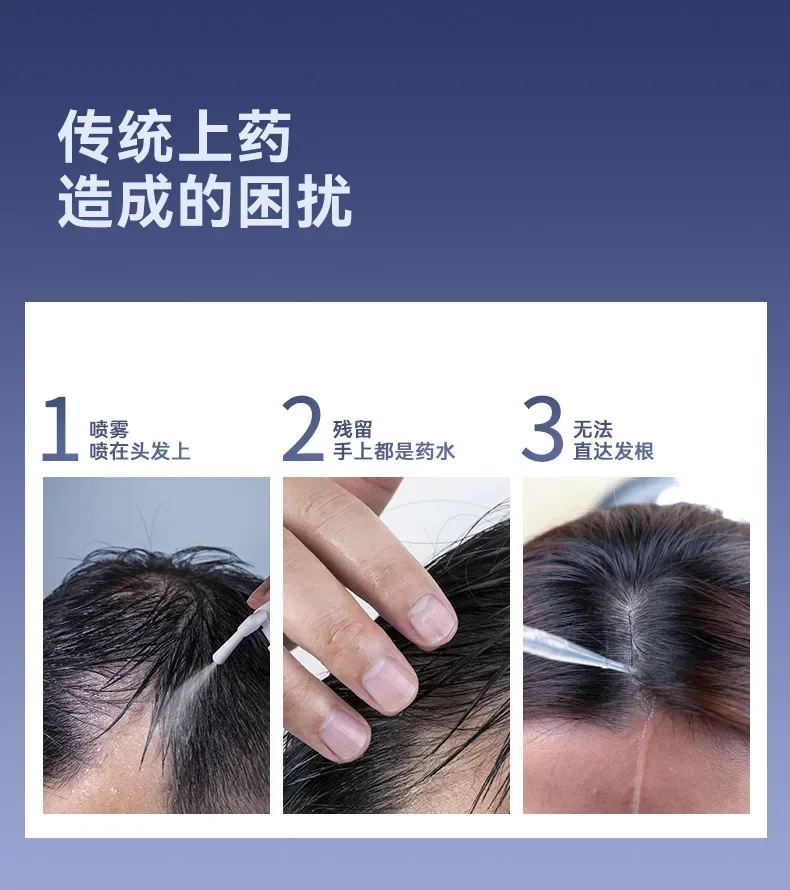 传统上药
造成的困扰

1 喷雾
喷在头发上

2 残留
手上都是药水

3 无法
直达发根