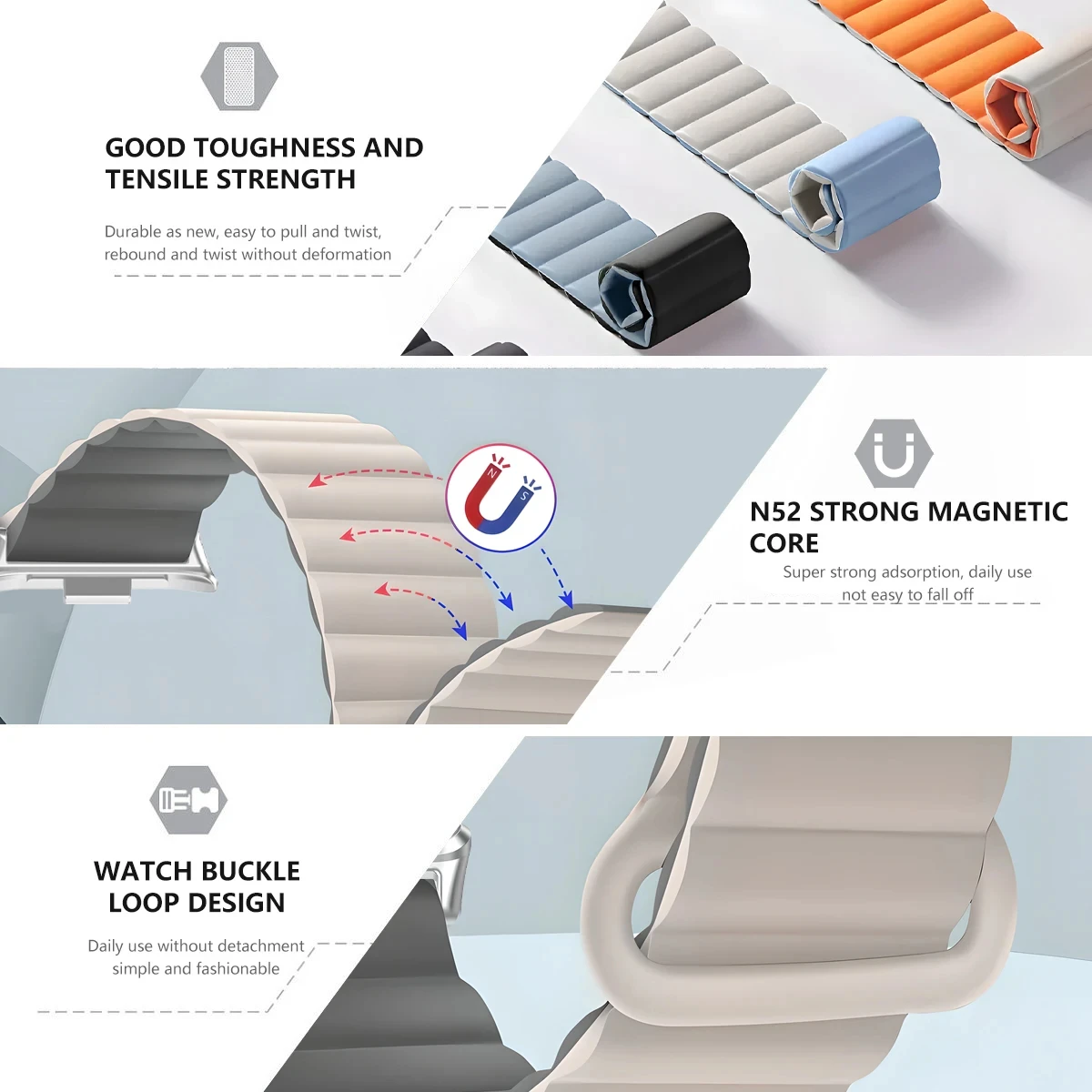 GOOD TOUGHNESS AND TENSILE STRENGTH

Durable as new, easy to pull and twist, rebound and twist without deformation

N
S

N52 STRONG MAGNETIC CORE

Super strong adsorption, daily use not easy to fall off

WATCH BUCKLE LOOP DESIGN

Daily use without detachment simple and fashionable