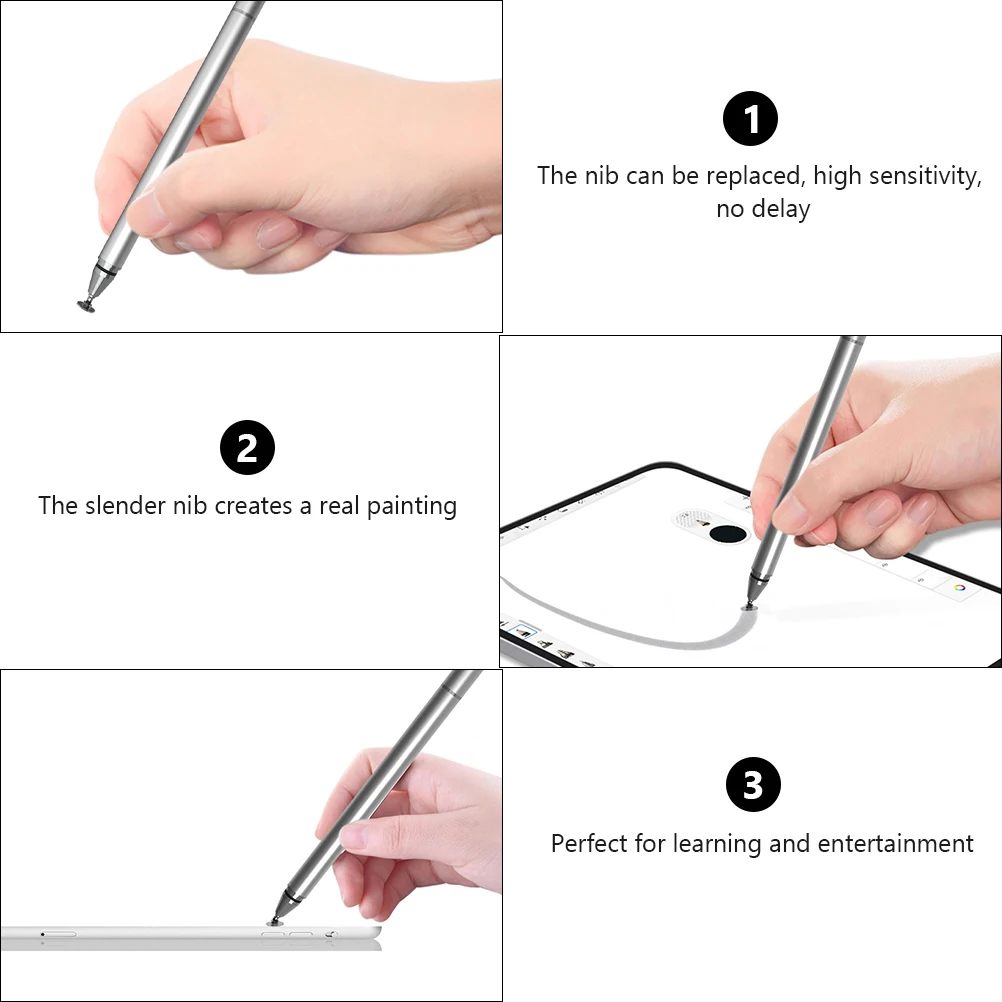 1
The nib can be replaced, high sensitivity, no delay

2
The slender nib creates a real painting

3
Perfect for learning and entertainment