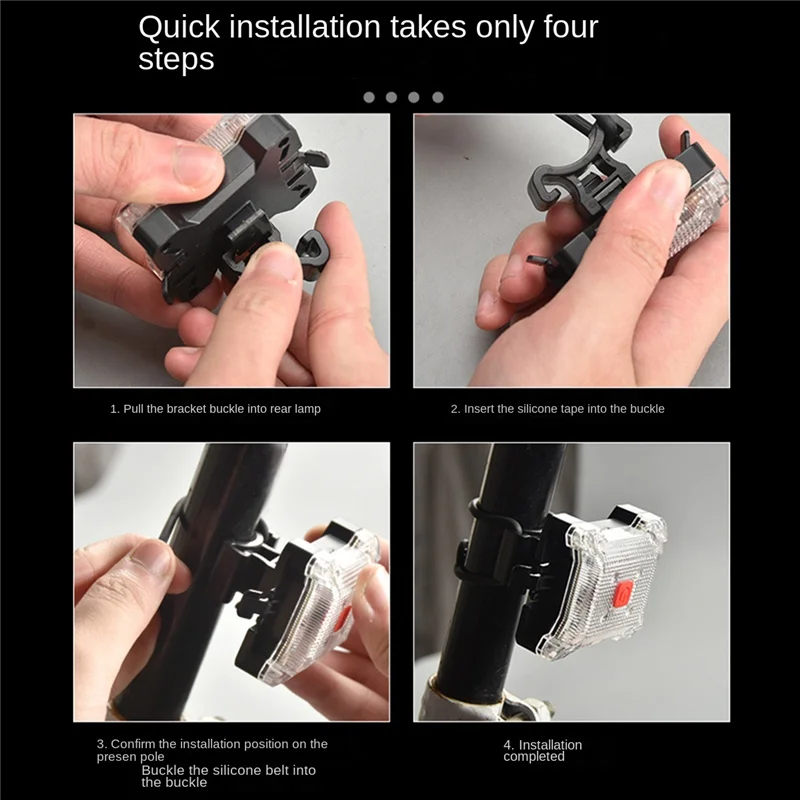 Quick installation takes only four steps

1. Pull the bracket buckle into rear lamp

2. Insert the silicone tape into the buckle

3. Confirm the installation position on the presen pole
Buckle the silicone belt into the buckle

4. Installation completed