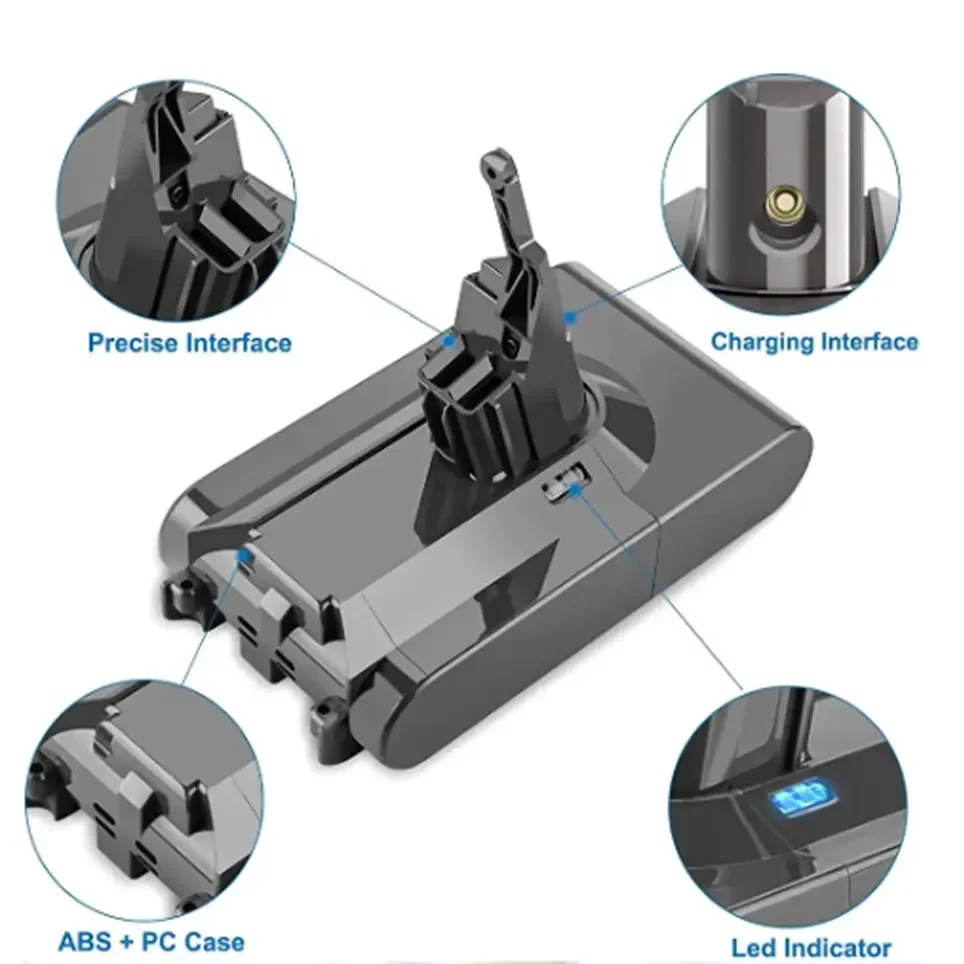 Precise Interface

Charging Interface

ABS + PC Case

Led Indicator