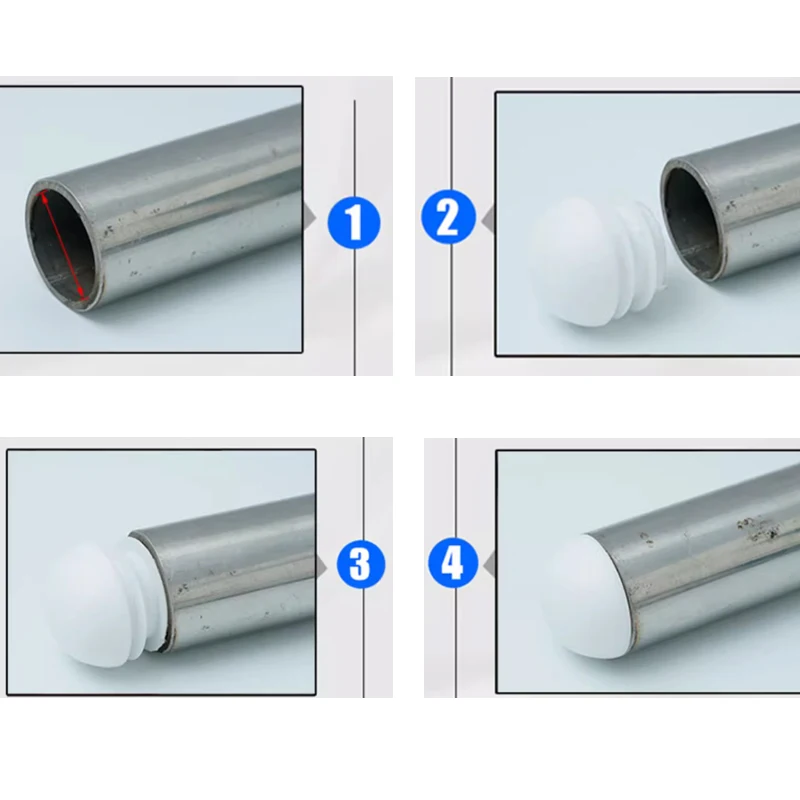 1
2
3
4