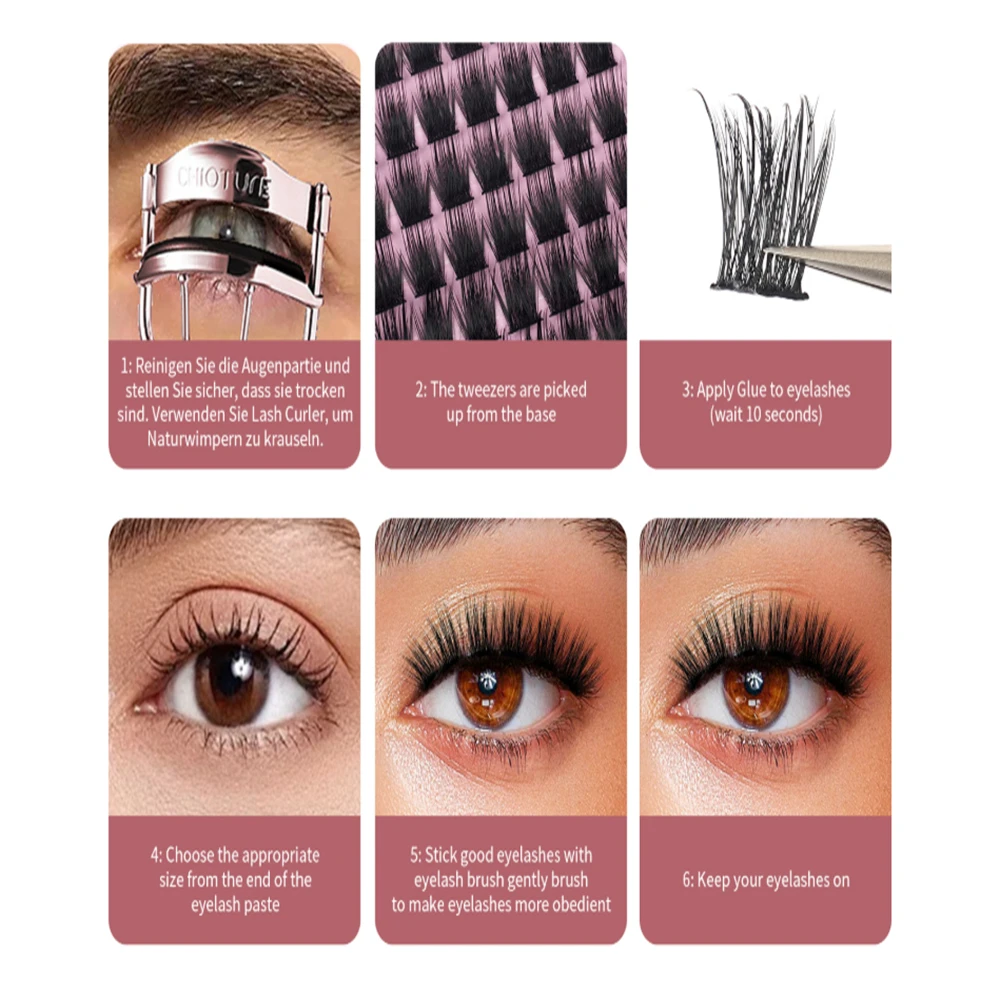 CHIOTURE

1: Reinigen Sie die Augenpartie und stellen Sie sicher, dass sie trocken sind. Verwenden Sie Lash Curler, um Naturwimpern zu krauseln.

2: The tweezers are picked up from the base

3: Apply Glue to eyelashes (wait 10 seconds)

4: Choose the appropriate size from the end of the eyelash paste

5: Stick good eyelashes with eyelash brush gently brush to make eyelashes more obedient

6: Keep your eyelashes on