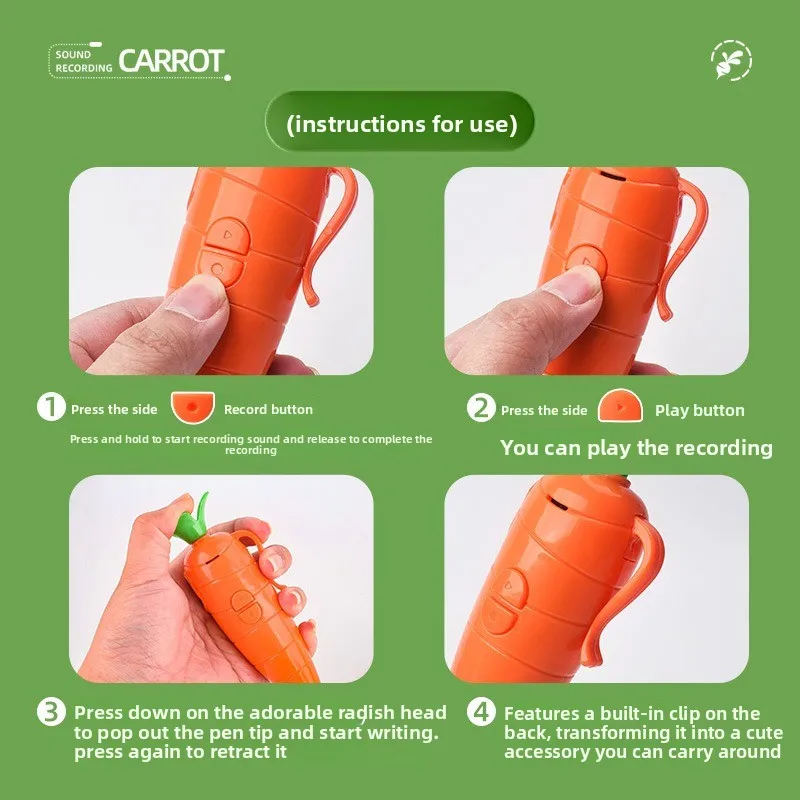 SOUND RECORDING CARROT

(instructions for use)

1 Press the side Record button

Press and hold to start recording sound and release to complete the recording

2 Press the side Play button

You can play the recording

3 Press down on the adorable radish head to pop out the pen tip and start writing. press again to retract it

4 Features a built-in clip on the back, transforming it into a cute accessory you can carry around