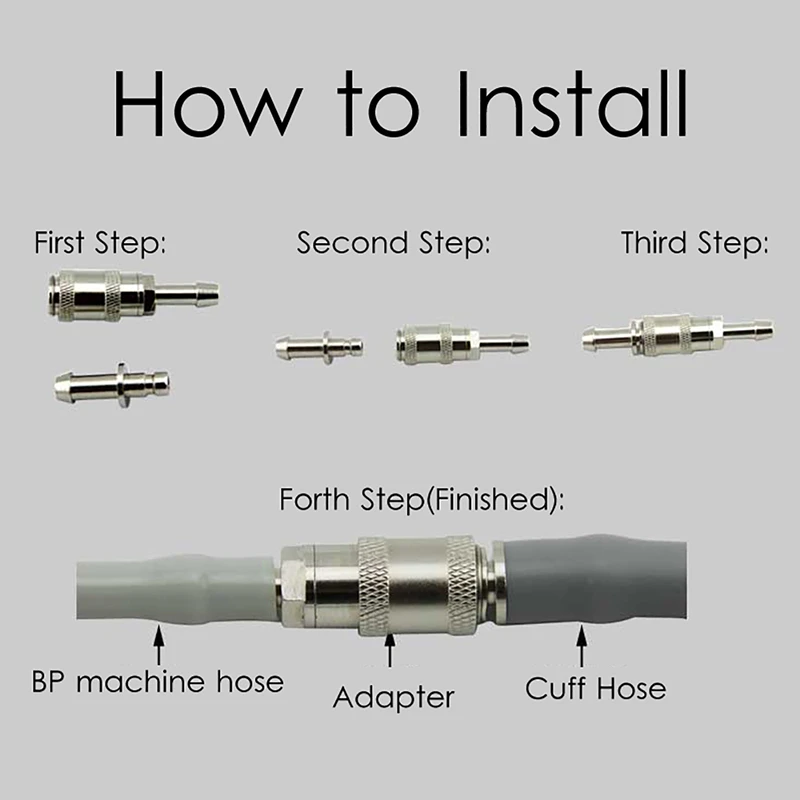 How to Install

First Step:

Second Step:

Third Step:

Forth Step(Finished):

BP machine hose

Adapter

Cuff Hose