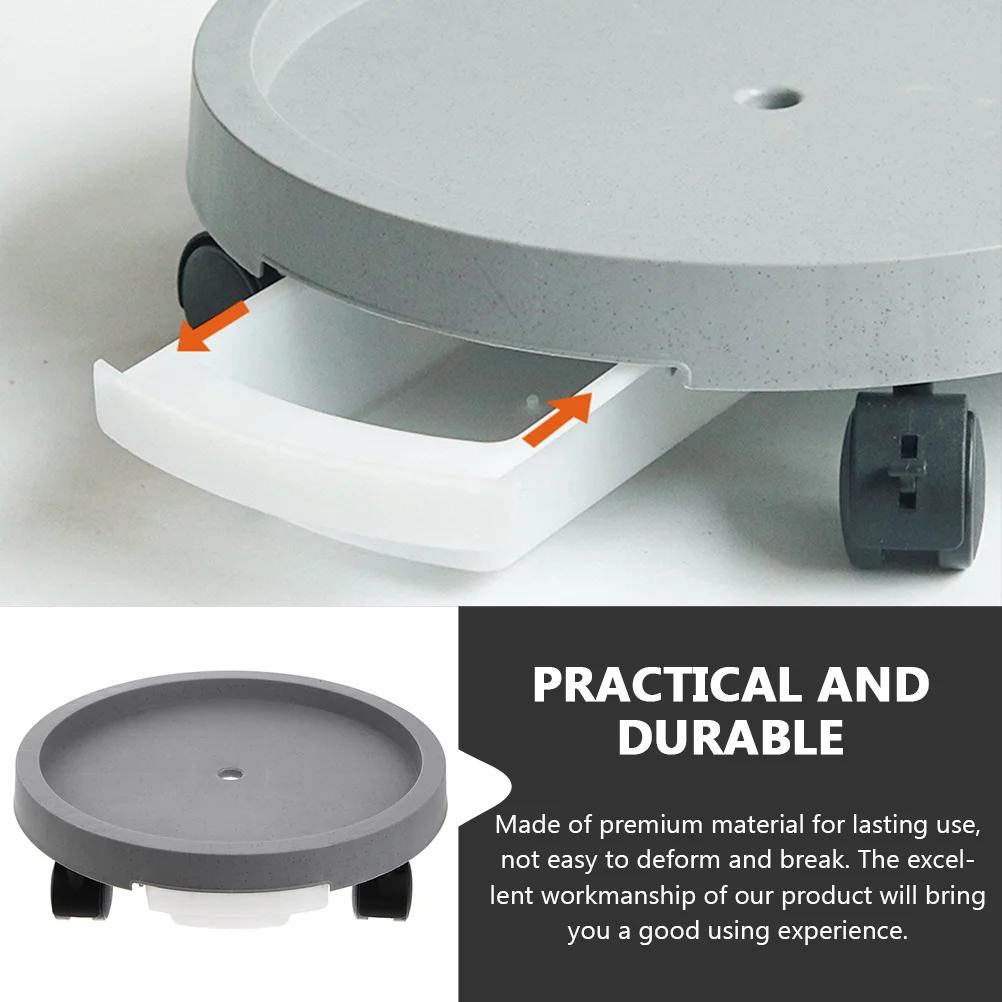 PRACTICAL AND DURABLE

Made of premium material for lasting use, not easy to deform and break. The excellent workmanship of our product will bring you a good using experience.