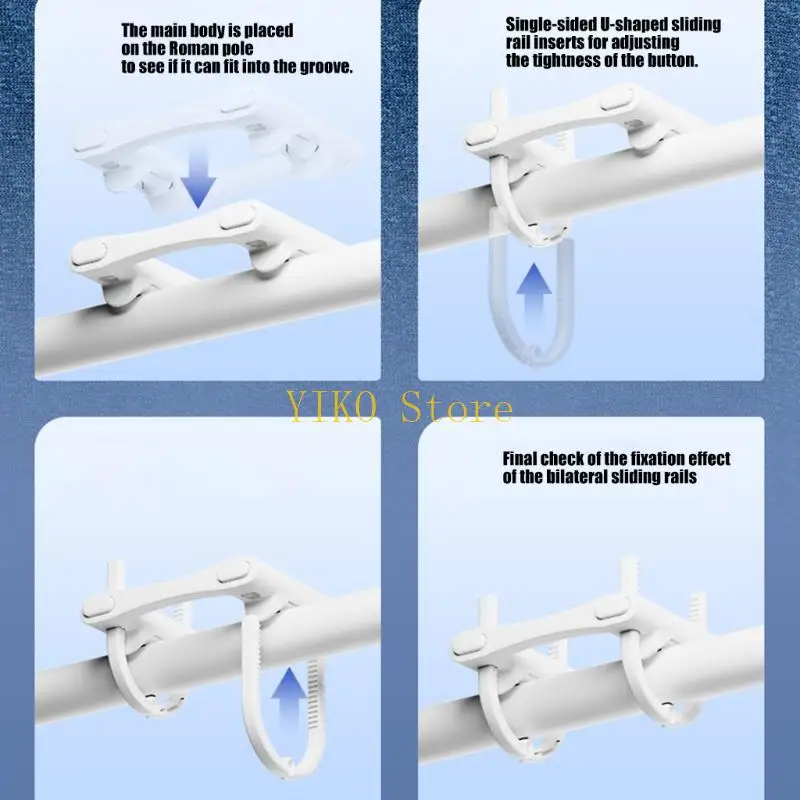 The main body is placed on the Roman pole to see if it can fit into the groove.

Single-sided U-shaped sliding rail inserts for adjusting the tightness of the button.

YIKO Store

Final check of the fixation effect of the bilateral sliding rails