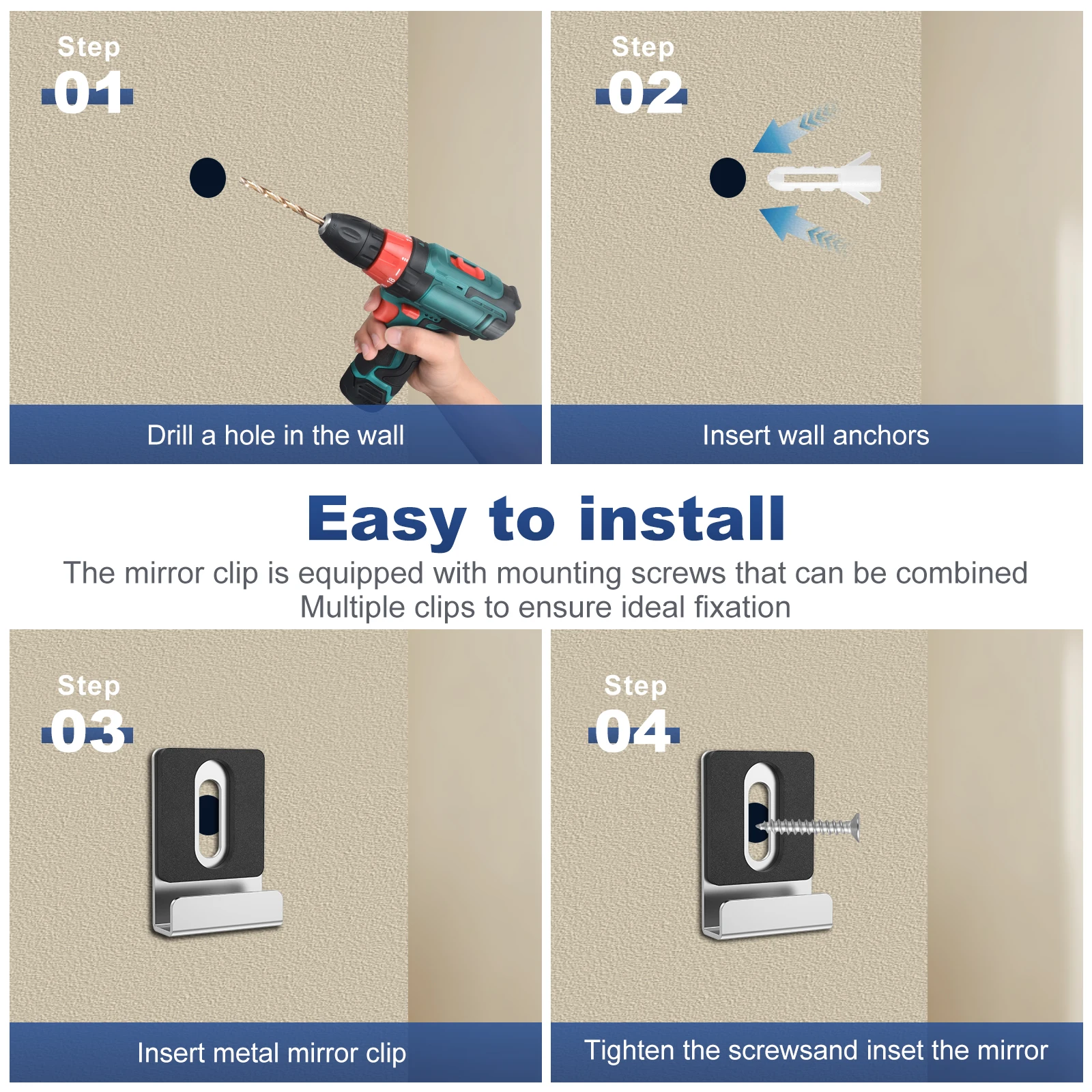 Step
01

Drill a hole in the wall

Step
02

Insert wall anchors

Easy to install

The mirror clip is equipped with mounting screws that can be combined
Multiple clips to ensure ideal fixation

Step
03

Insert metal mirror clip

Step
04

Tighten the screwsand inset the mirror