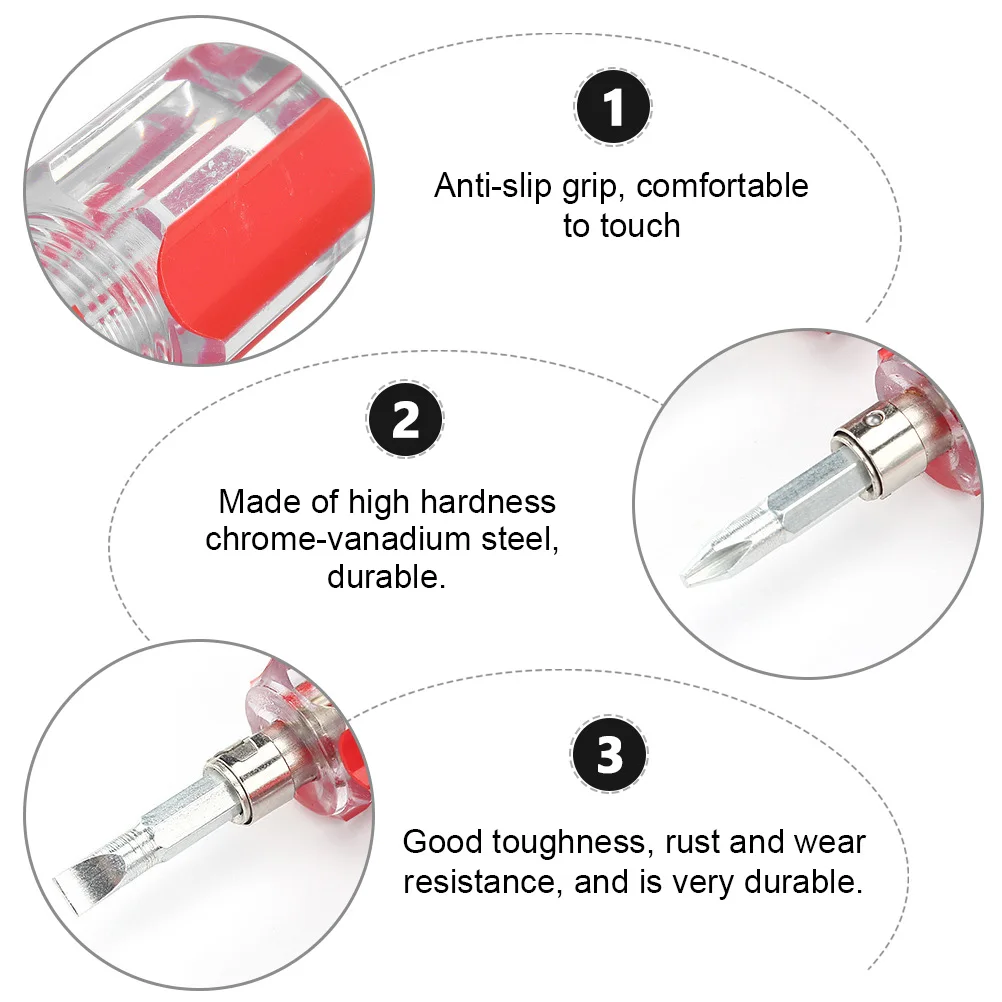 1

Anti-slip grip, comfortable to touch

2

Made of high hardness chrome-vanadium steel, durable.

3

Good toughness, rust and wear resistance, and is very durable.