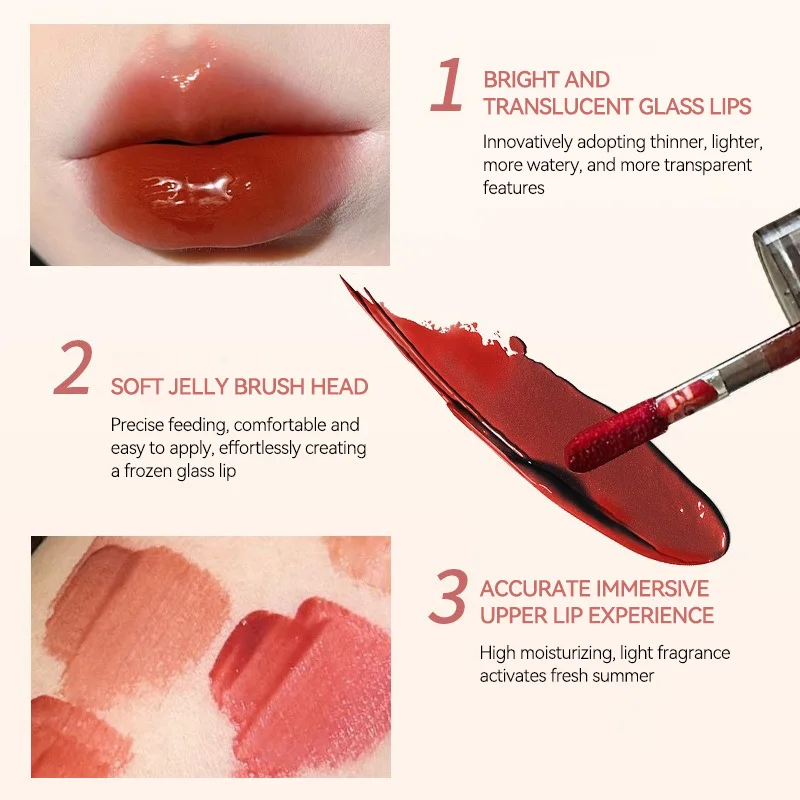 1 BRIGHT AND TRANSLUCENT GLASS LIPS

Innovatively adopting thinner, lighter, more watery, and more transparent features

2 SOFT JELLY BRUSH HEAD

Precise feeding, comfortable and easy to apply, effortlessly creating a frozen glass lip

3 ACCURATE IMMERSIVE UPPER LIP EXPERIENCE

High moisturizing, light fragrance activates fresh summer