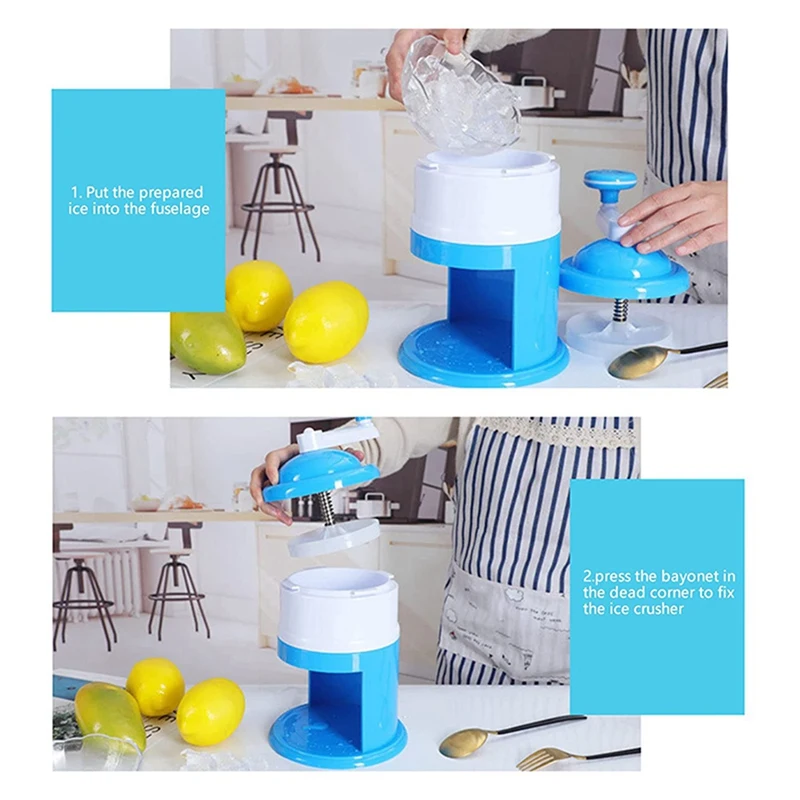 1. Put the prepared ice into the fuselage

2.press the bayonet in the dead corner to fix the ice crusher