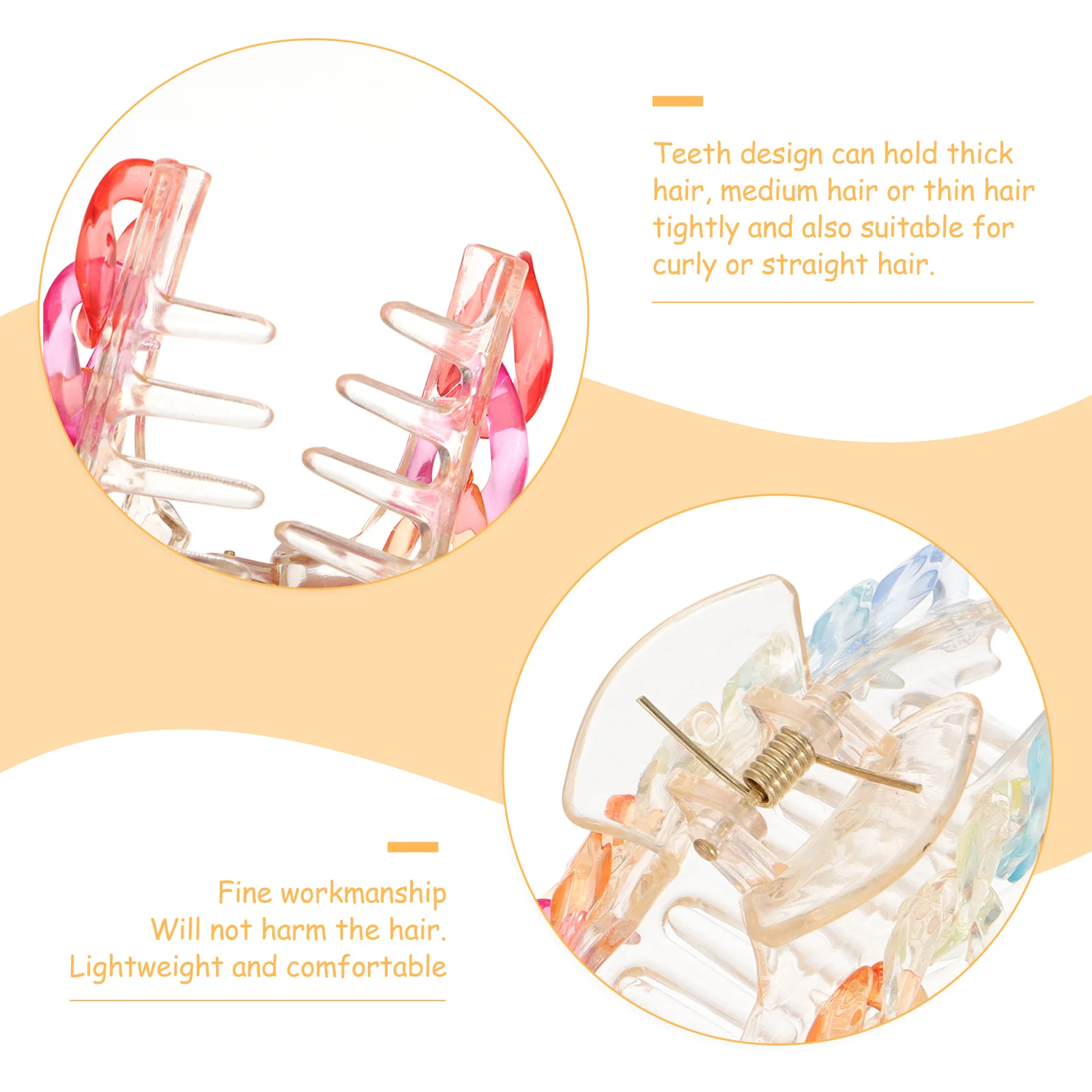 Teeth design can hold thick hair, medium hair or thin hair tightly and also suitable for curly or straight hair.

Fine workmanship
Will not harm the hair.
Lightweight and comfortable