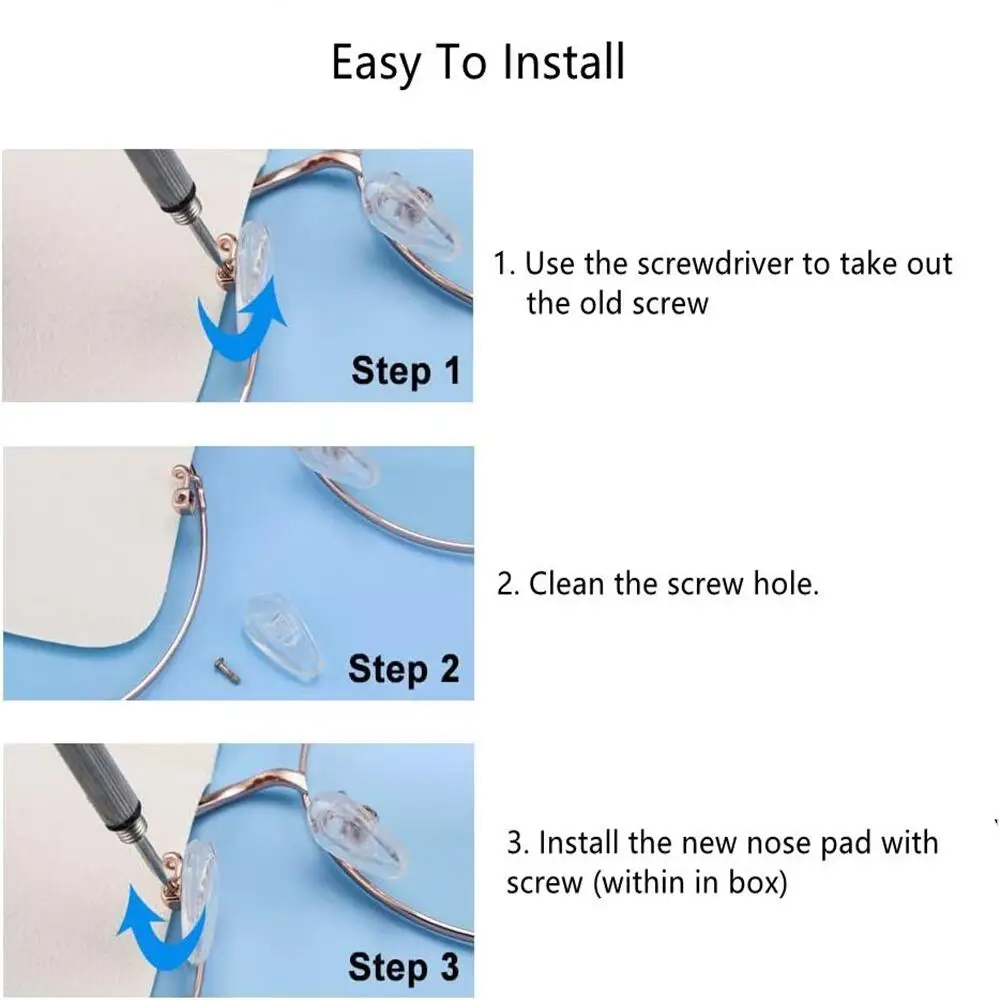 Easy To Install

Step 1

1. Use the screwdriver to take out the old screw

Step 2

2. Clean the screw hole.

Step 3

3. Install the new nose pad with screw (within in box)