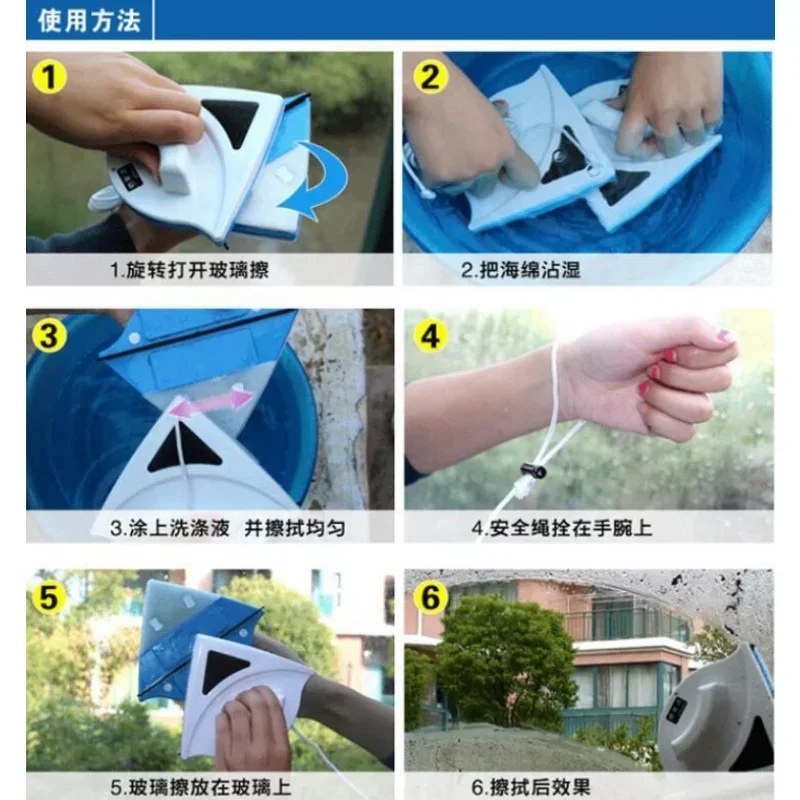 使用方法

1

1.旋转打开玻璃擦

2

2.把海绵沾湿

3

3.涂上洗涤液 并擦拭均匀

4

4.安全绳拴在手腕上

5

5.玻璃擦放在玻璃上

6

6.擦拭后效果