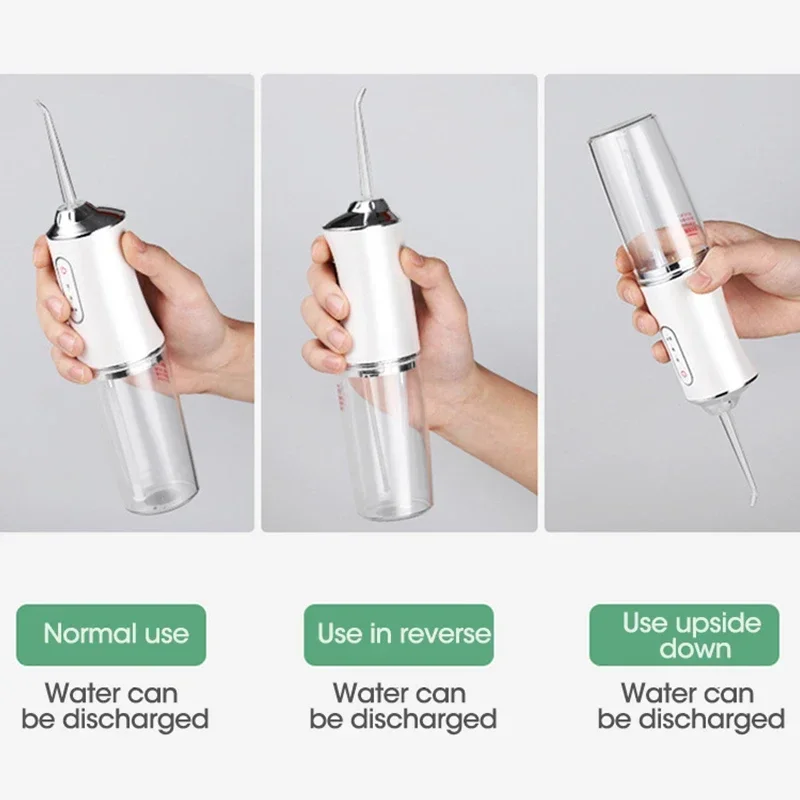 Normal use

Water can be discharged

Use in reverse

Water can be discharged

Use upside down

Water can be discharged