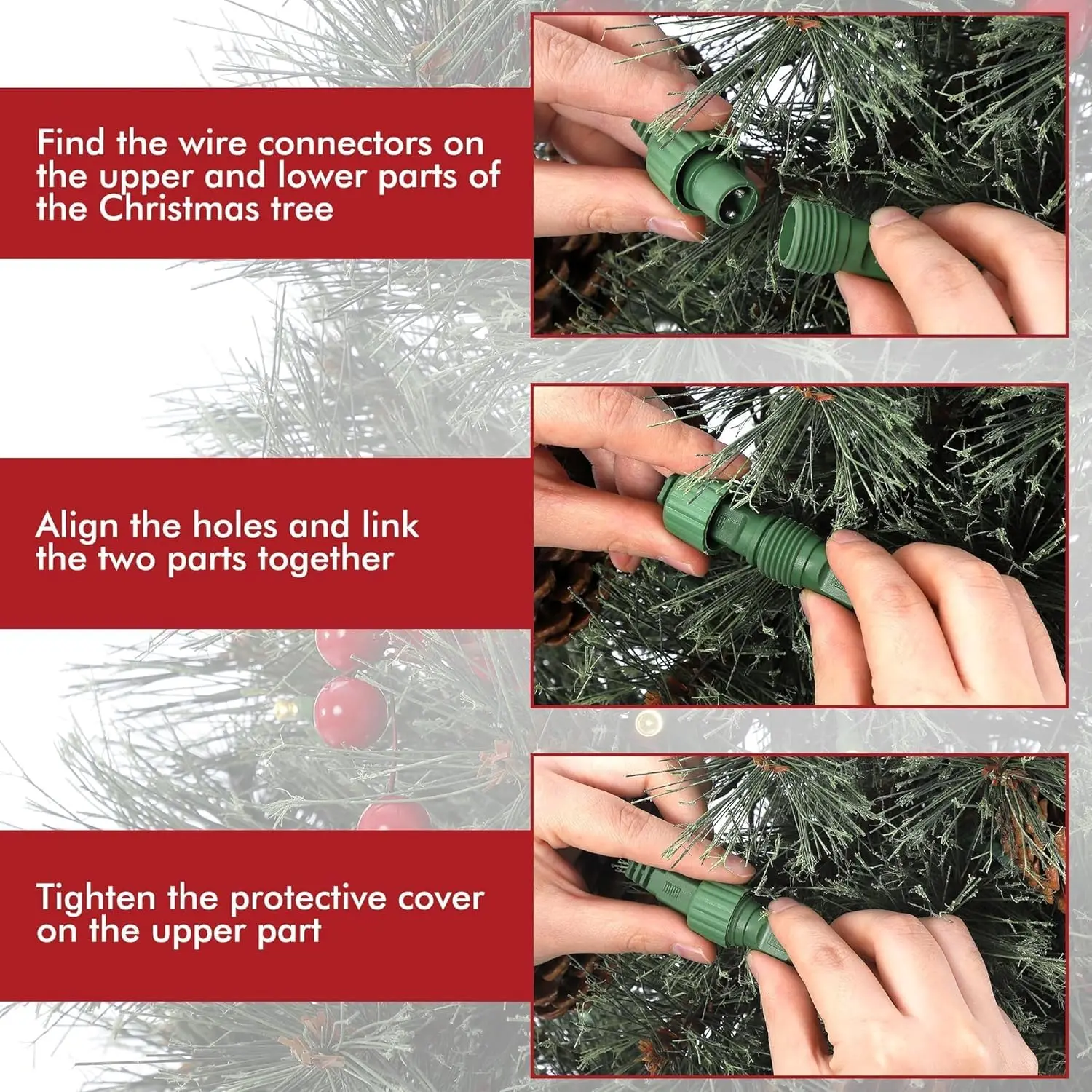 Find the wire connectors on the upper and lower parts of the Christmas tree

Align the holes and link the two parts together

Tighten the protective cover on the upper part