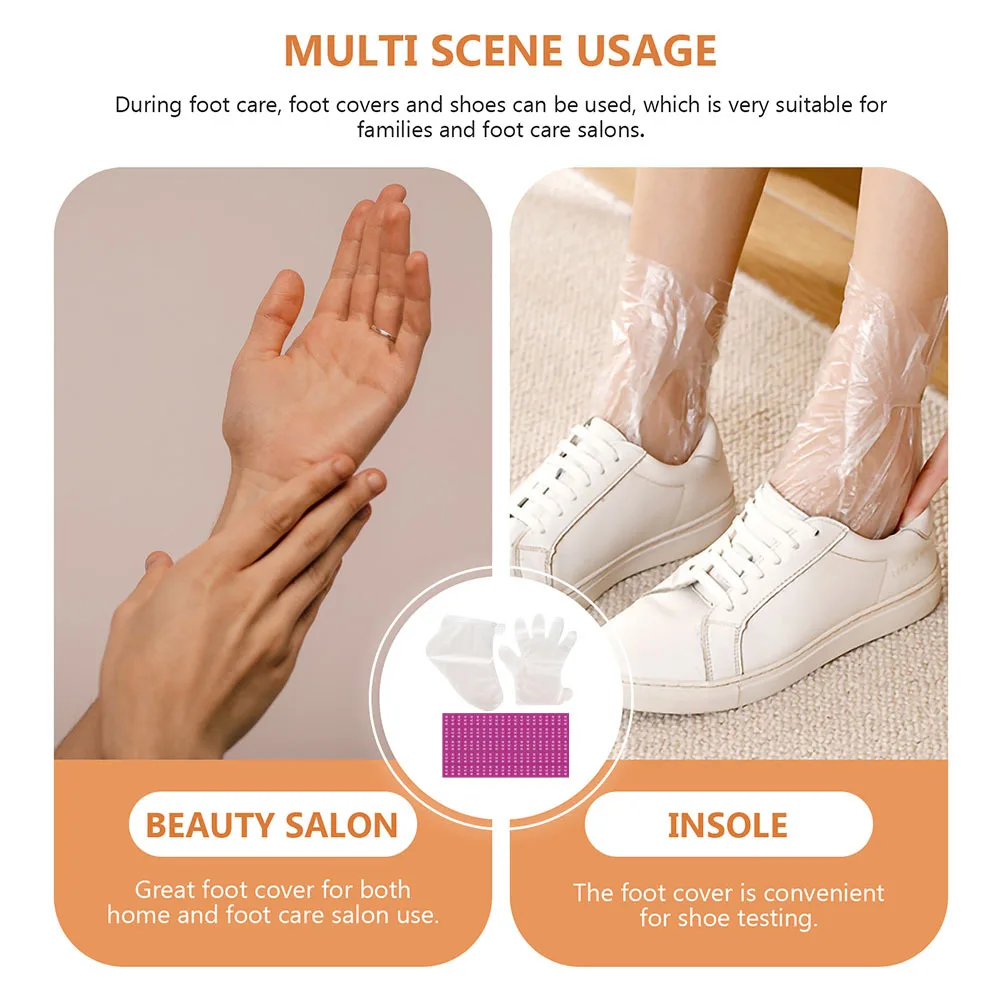 MULTI SCENE USAGE

During foot care, foot covers and shoes can be used, which is very suitable for families and foot care salons.

BEAUTY SALON

Great foot cover for both home and foot care salon use.

INSOLE

The foot cover is convenient for shoe testing.