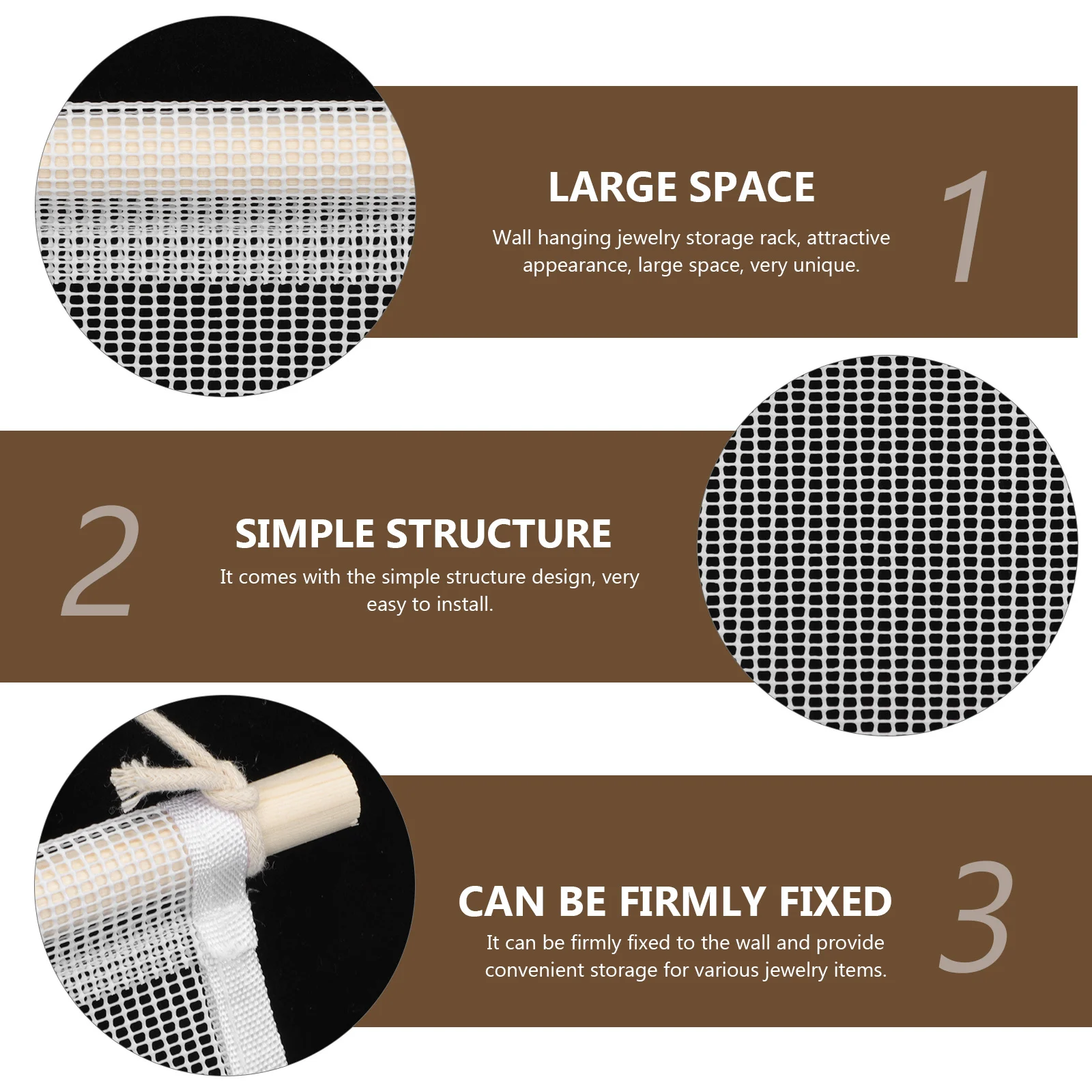 LARGE SPACE

Wall hanging jewelry storage rack, attractive appearance, large space, very unique.

1

2

SIMPLE STRUCTURE

It comes with the simple structure design, very easy to install.

CAN BE FIRMLY FIXED

It can be firmly fixed to the wall and provide convenient storage for various jewelry items.

3