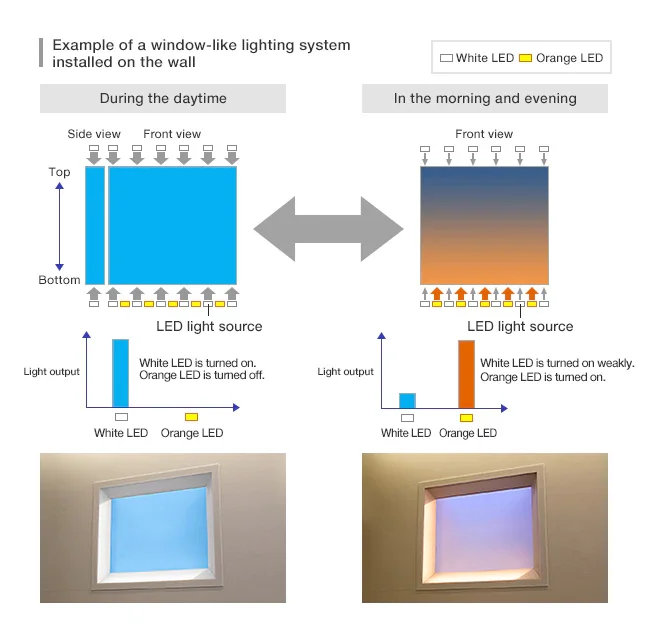 Example of a window-like lighting system installed on the wall

White LED Orange LED

During the daytime

Side view Front view

Top

Bottom

LED light source

Light output

White LED is turned on.
Orange LED is turned off.

White LED Orange LED

In the morning and evening

Front view

LED light source

Light output

White LED is turned on weakly.
Orange LED is turned on.

White LED Orange LED