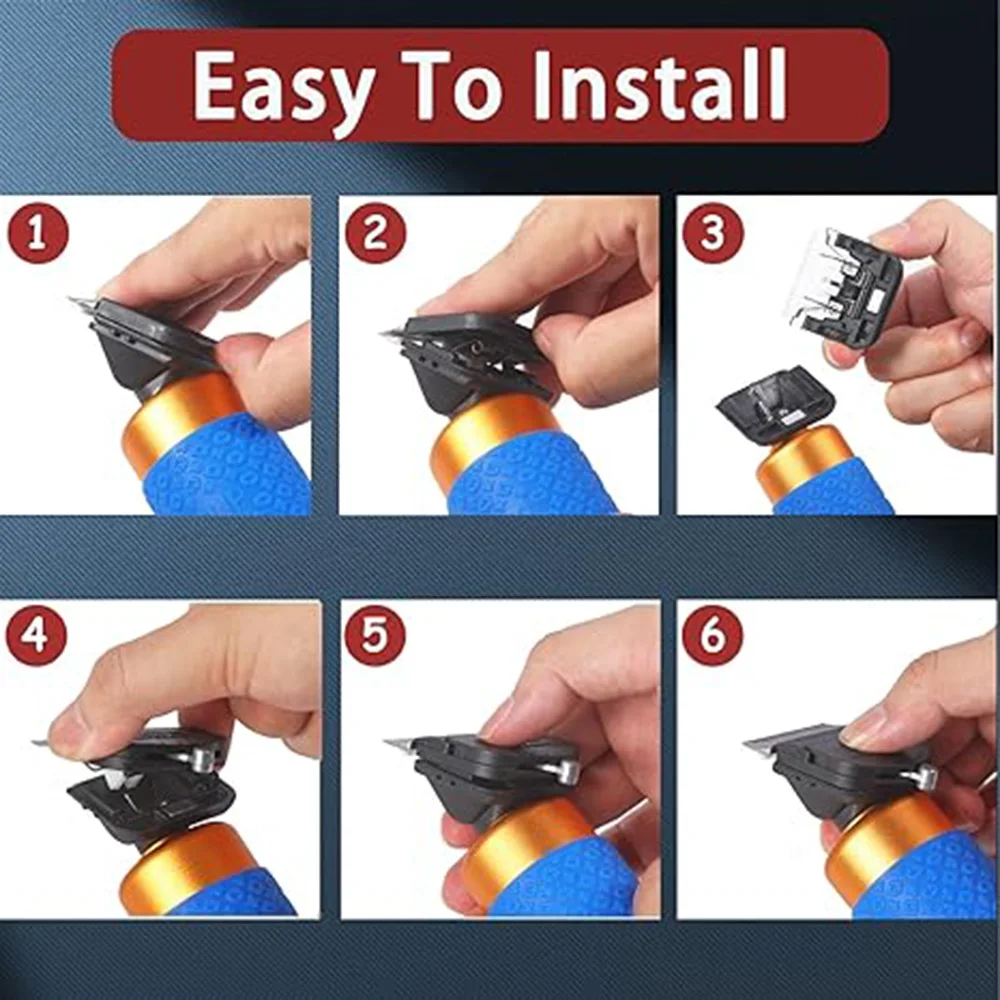 Easy To Install

1

2

3

4

5

6