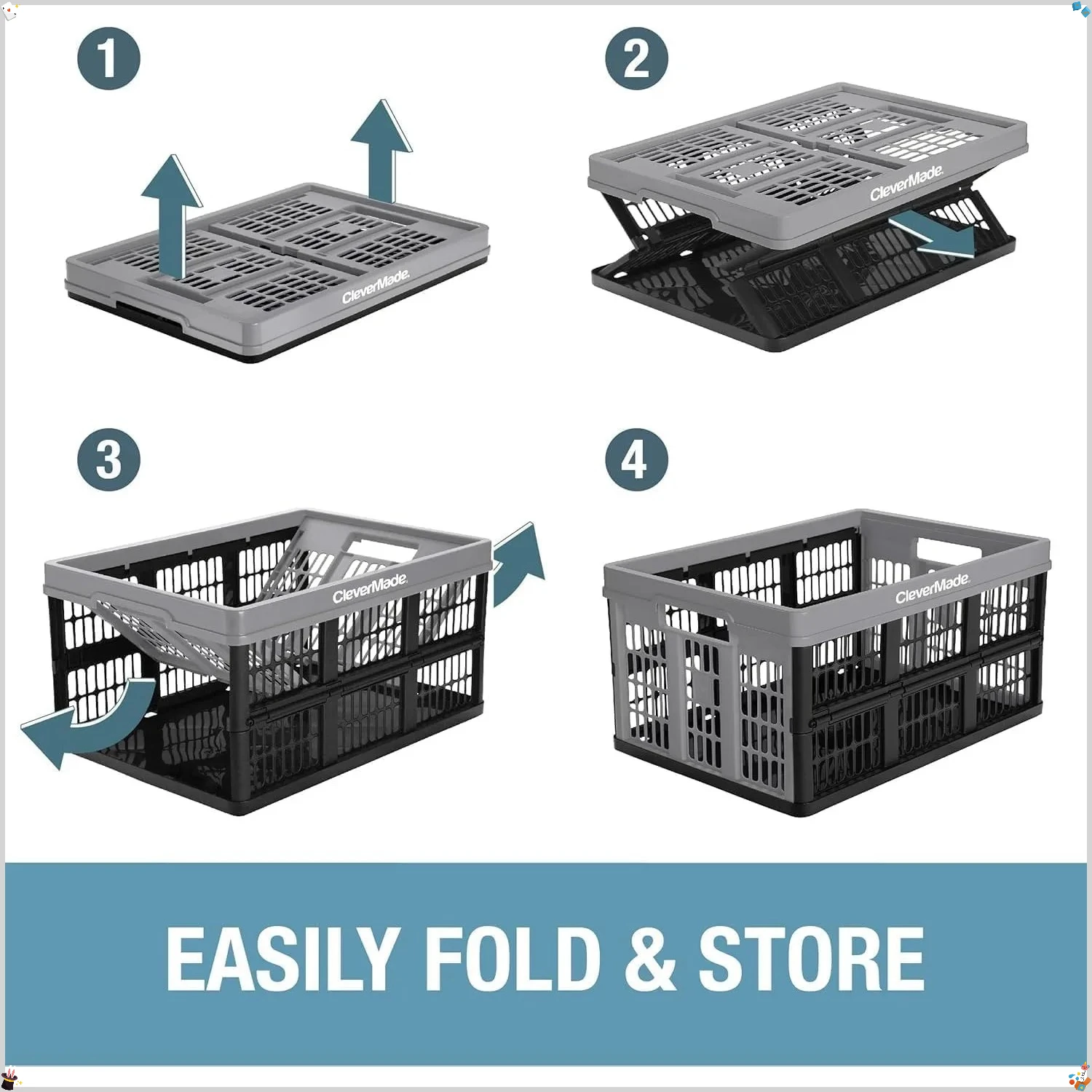 1

CleverMade

2

CleverMade

3

CleverMade

4

CleverMade

EASILY FOLD & STORE