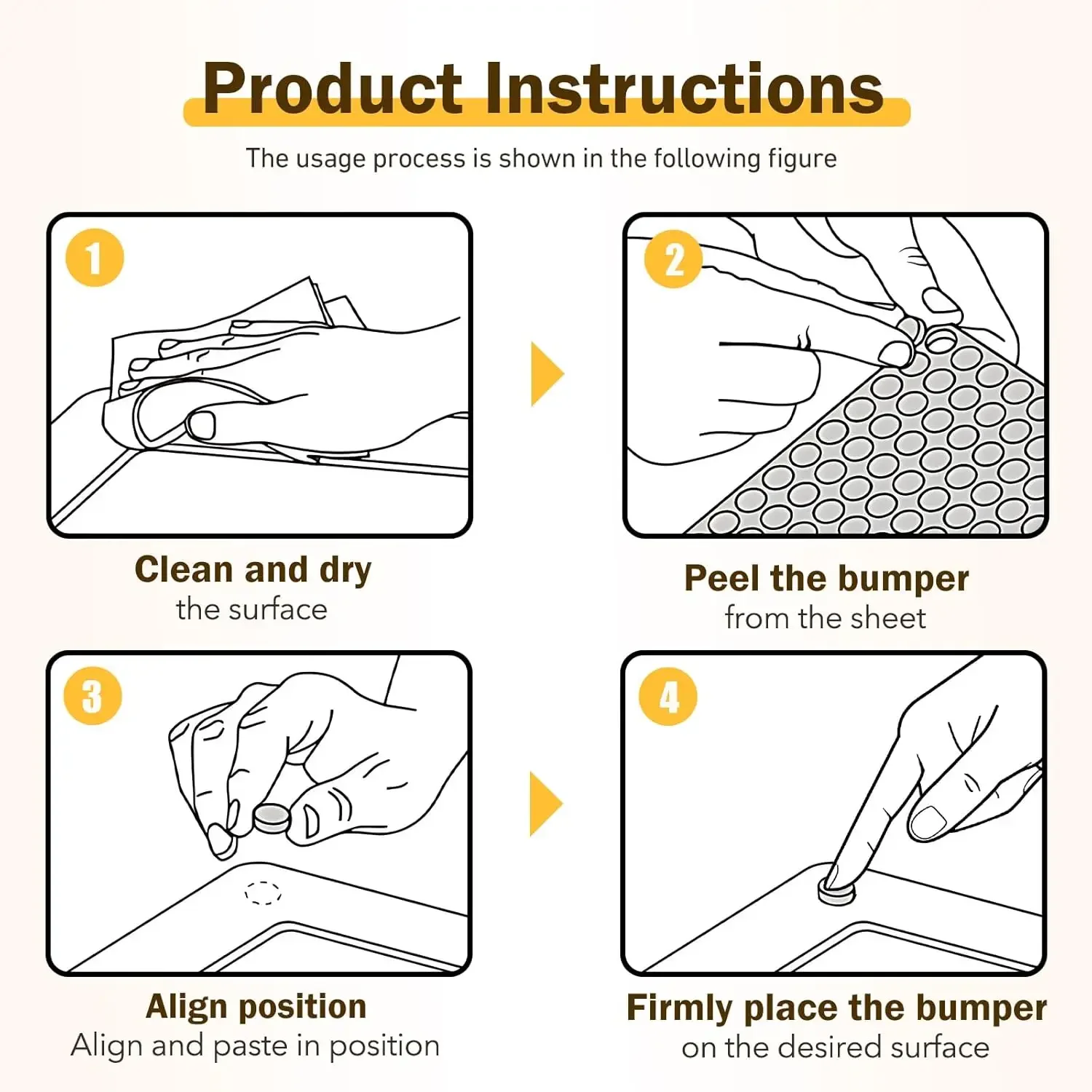 Product Instructions

The usage process is shown in the following figure

1

Clean and dry
the surface

2

Peel the bumper
from the sheet

3

Align position
Align and paste in position

4

Firmly place the bumper
on the desired surface