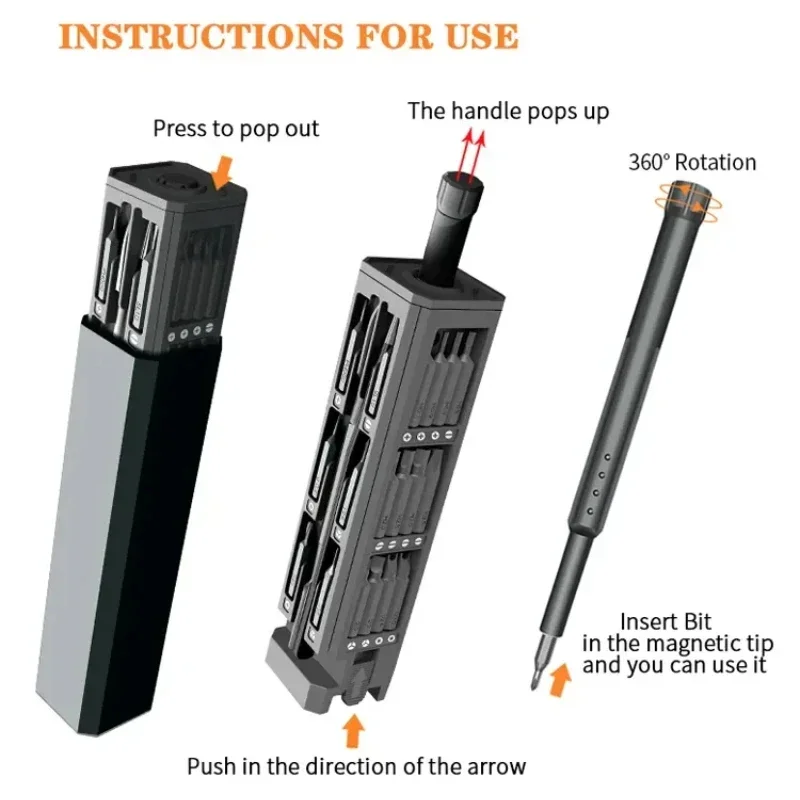 INSTRUCTIONS FOR USE

Press to pop out

The handle pops up

360° Rotation

Insert Bit in the magnetic tip and you can use it

Push in the direction of the arrow