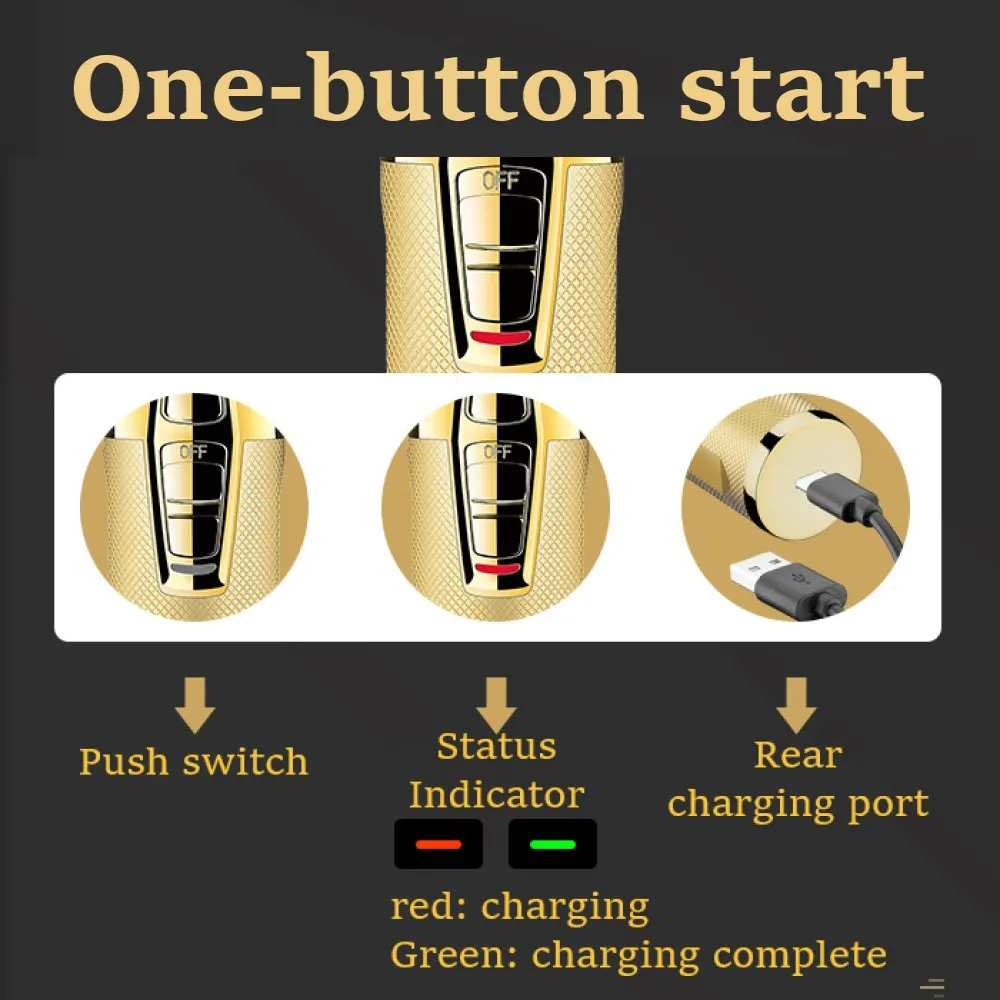 One-button start

OFF

OFF

OFF

Push switch

Status Indicator

Rear charging port

red: charging
Green: charging complete