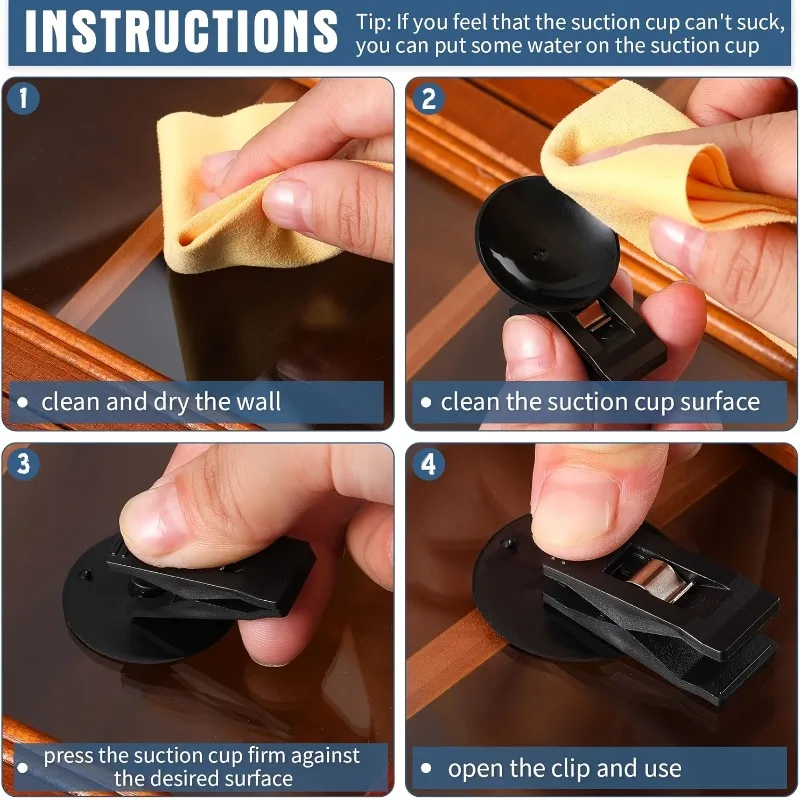 INSTRUCTIONS

Tip: If you feel that the suction cup can't suck, you can put some water on the suction cup

1

• clean and dry the wall

2

• clean the suction cup surface

3

• press the suction cup firm against the desired surface

4

• open the clip and use