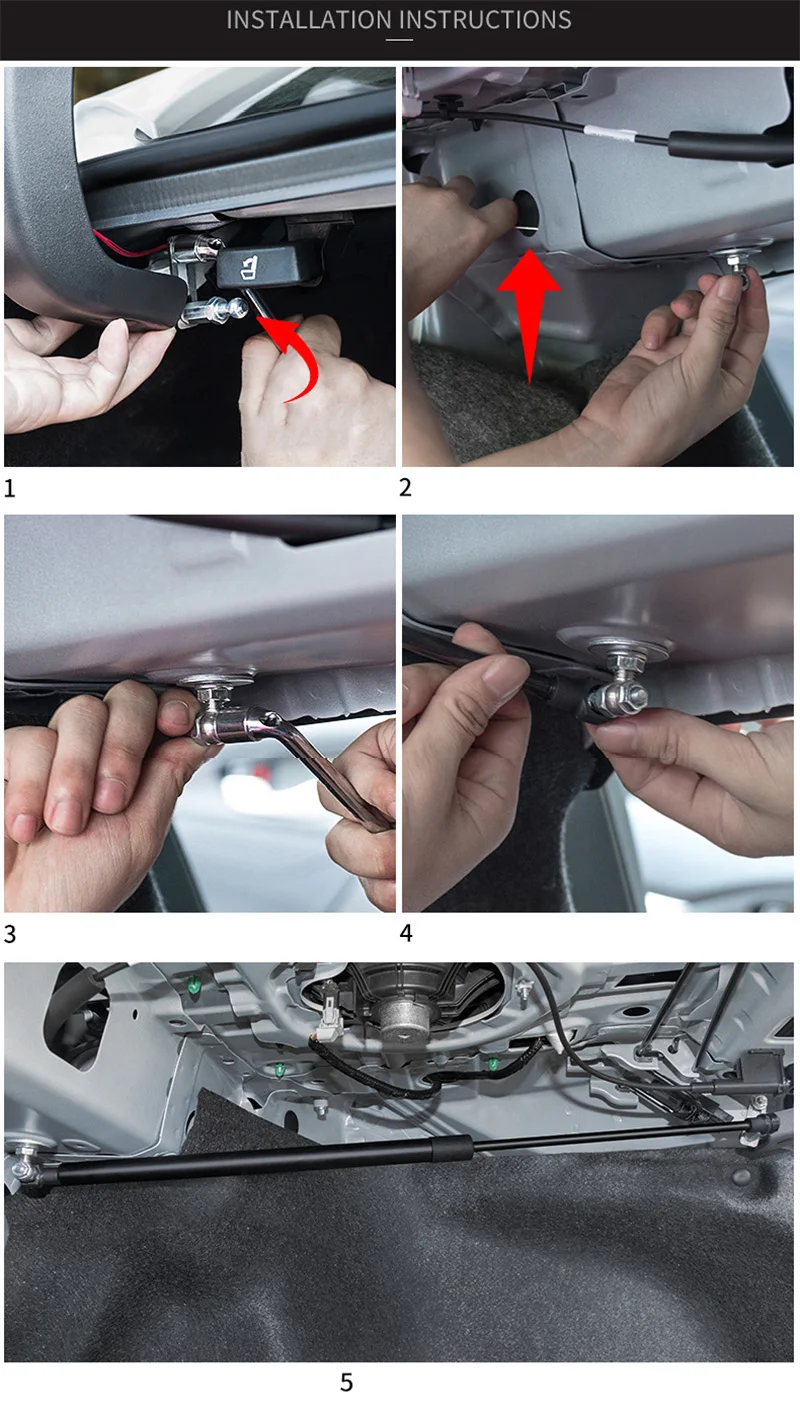 INSTALLATION INSTRUCTIONS

1

2

3

4

5