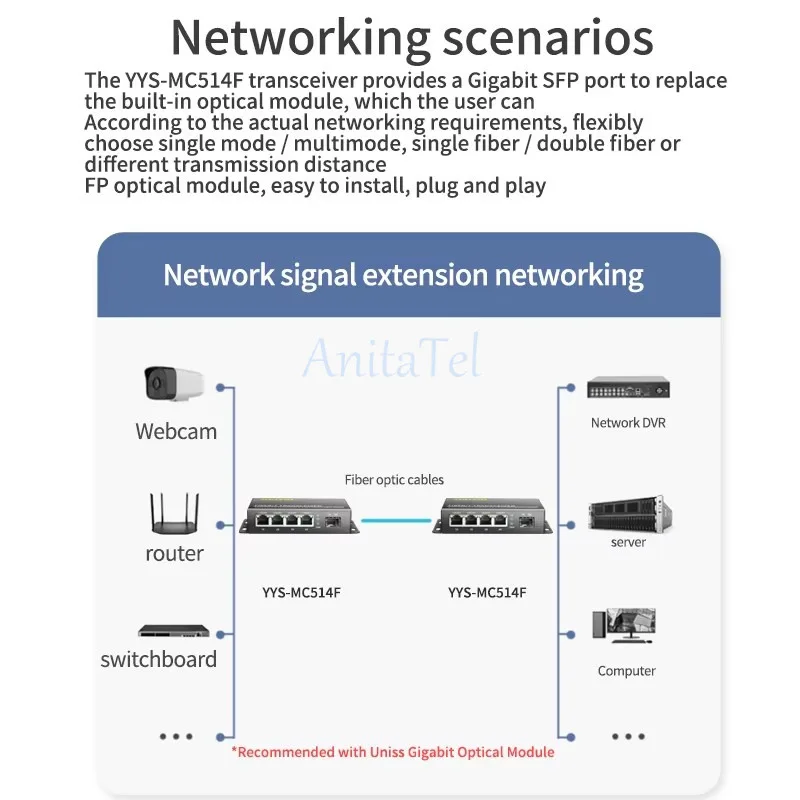 Networking scenarios

The YYS-MC514F transceiver provides a Gigabit SFP port to replace the built-in optical module, which the user can
According to the actual networking requirements, flexibly choose single mode / multimode, single fiber / double fiber or different transmission distance
FP optical module, easy to install, plug and play

Network signal extension networking

AnitaTel

Webcam

router

switchboard

...

Fiber optic cables

YYS-MC514F

YYS-MC514F

Network DVR

server

Computer

...

*Recommended with Uniss Gigabit Optical Module