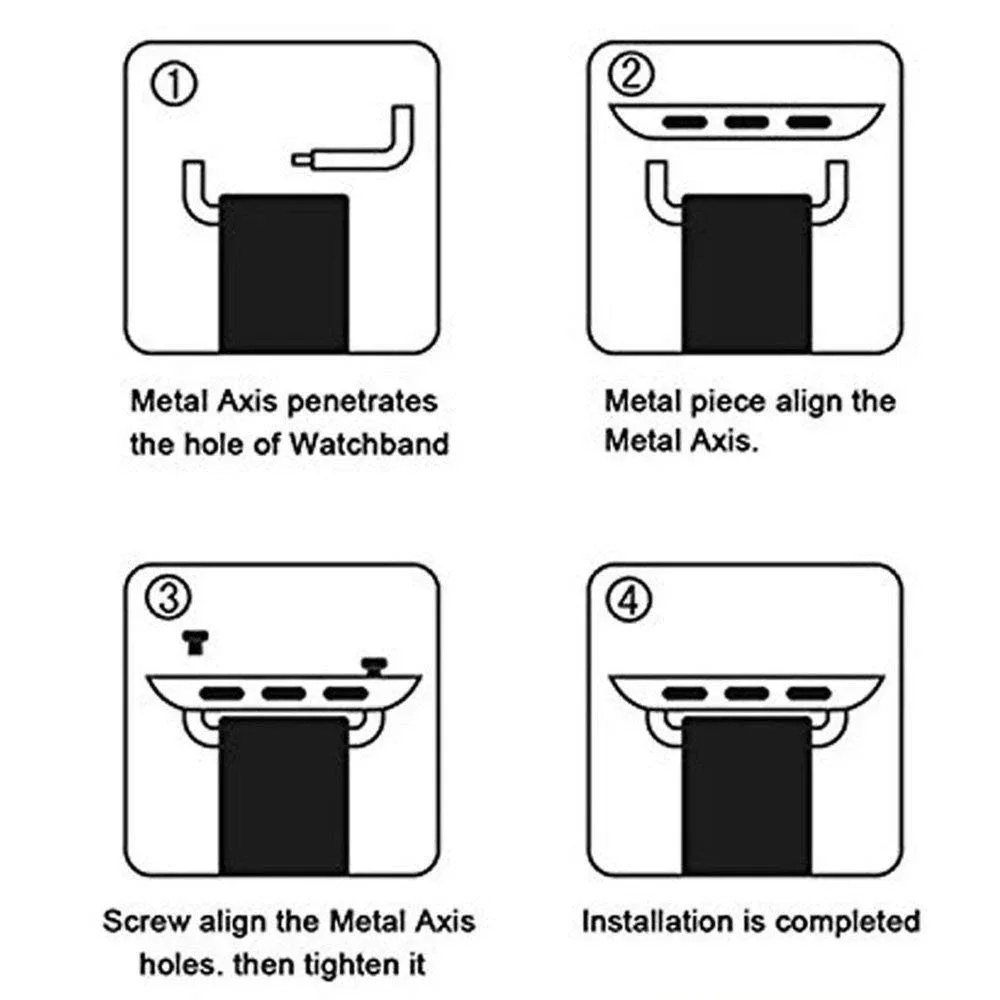 ①

Metal Axis penetrates the hole of Watchband

②

Metal piece align the Metal Axis.

③

Screw align the Metal Axis holes. then tighten it

④

Installation is completed