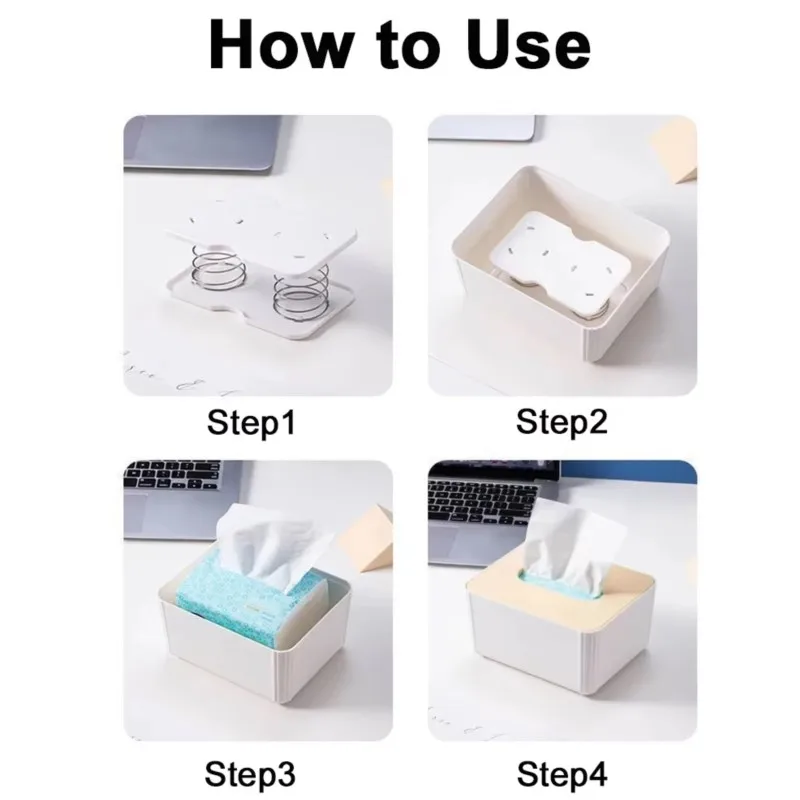 How to Use

Step1

Step2

Step3

Step4