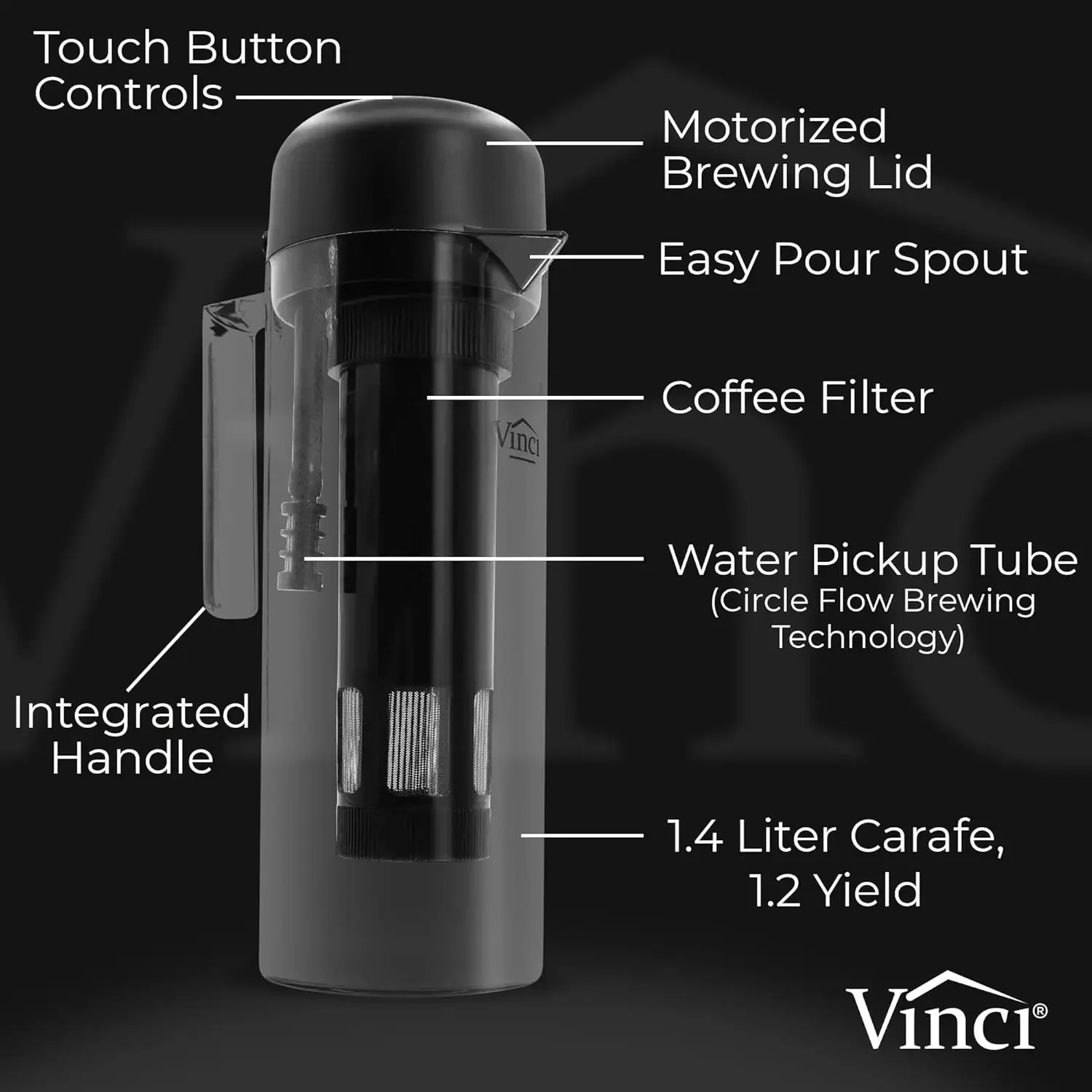 Touch Button Controls

Motorized Brewing Lid

Easy Pour Spout

Coffee Filter

Vinci

Water Pickup Tube
(Circle Flow Brewing Technology)

Integrated Handle

1.4 Liter Carafe, 1.2 Yield

Vinci®