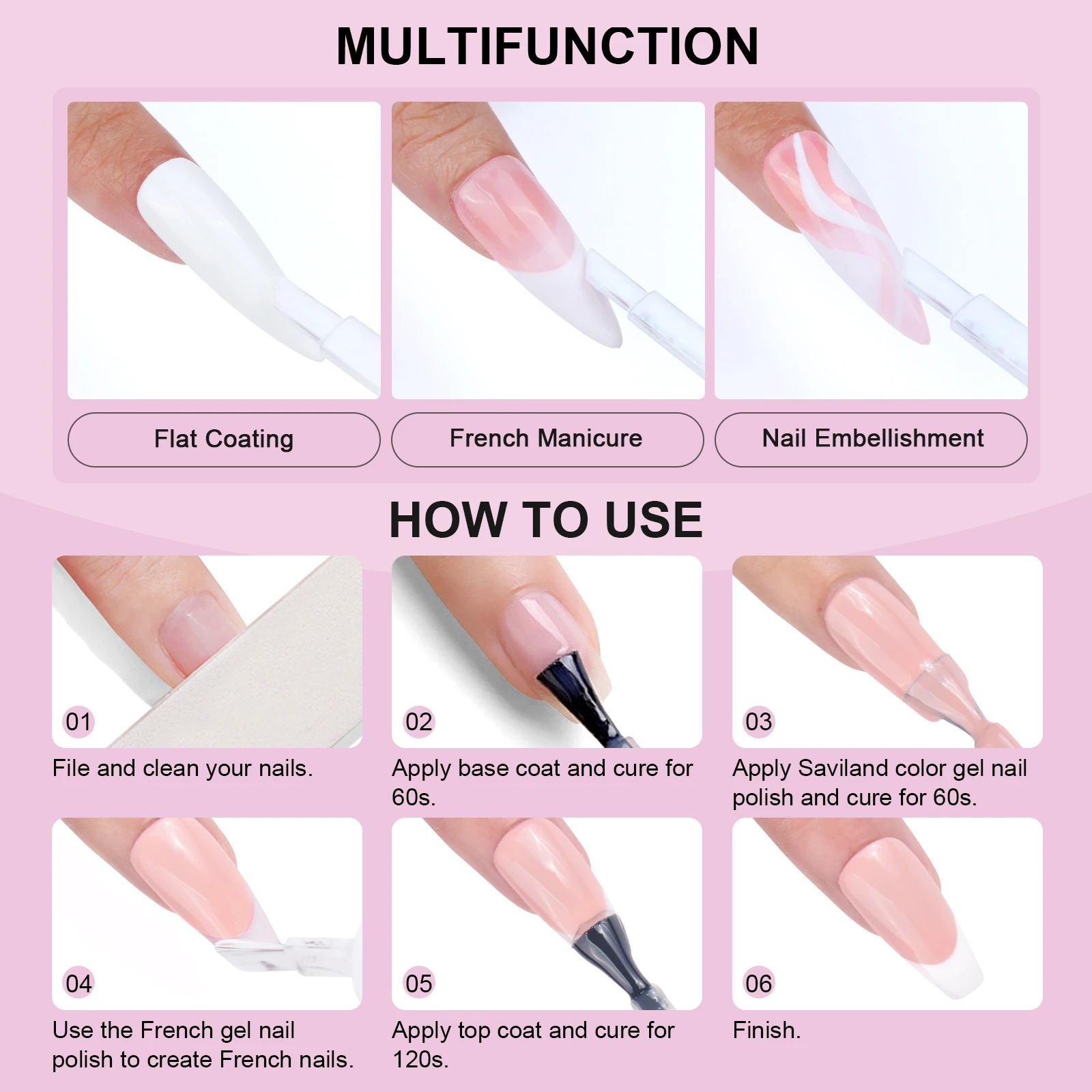 MULTIFUNCTION

Flat Coating

French Manicure

Nail Embellishment

HOW TO USE

01

File and clean your nails.

02

Apply base coat and cure for 60s.

03

Apply Saviland color gel nail polish and cure for 60s.

04

Use the French gel nail polish to create French nails.

05

Apply top coat and cure for 120s.

06

Finish.